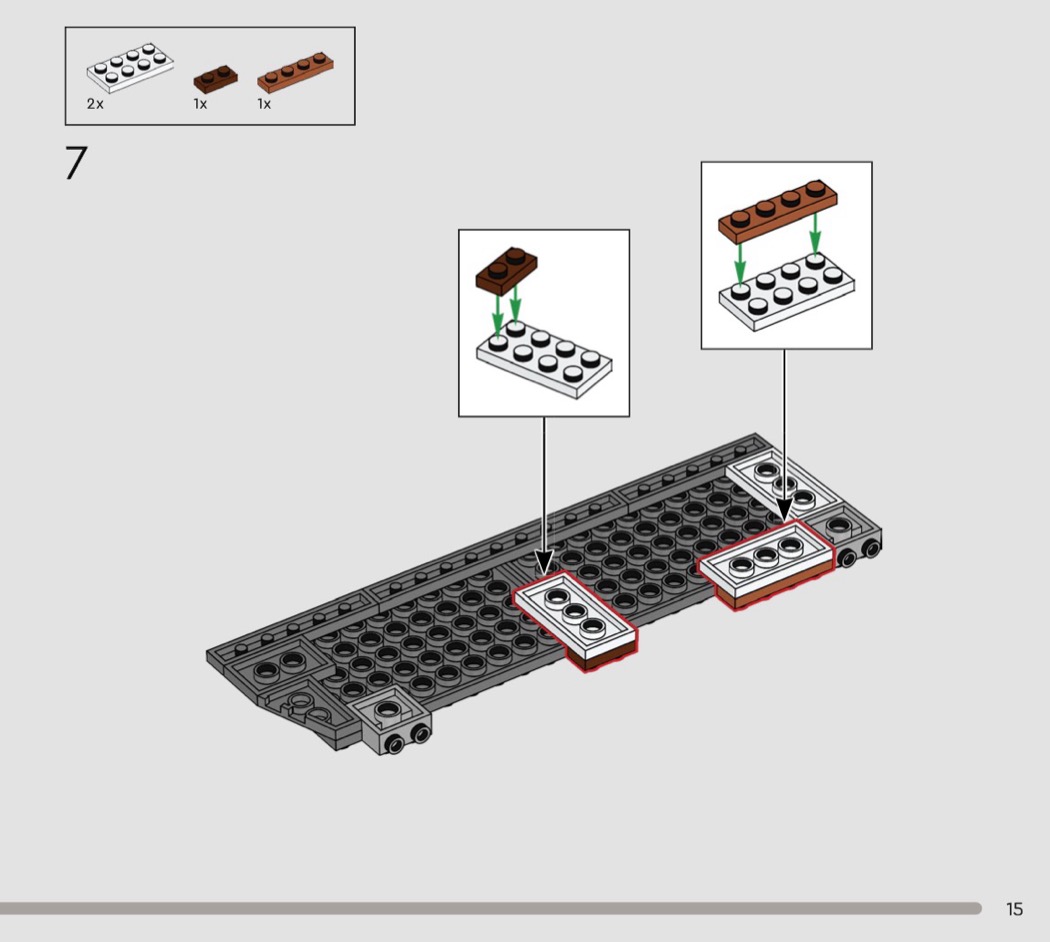 2x 1x 1x

7

15