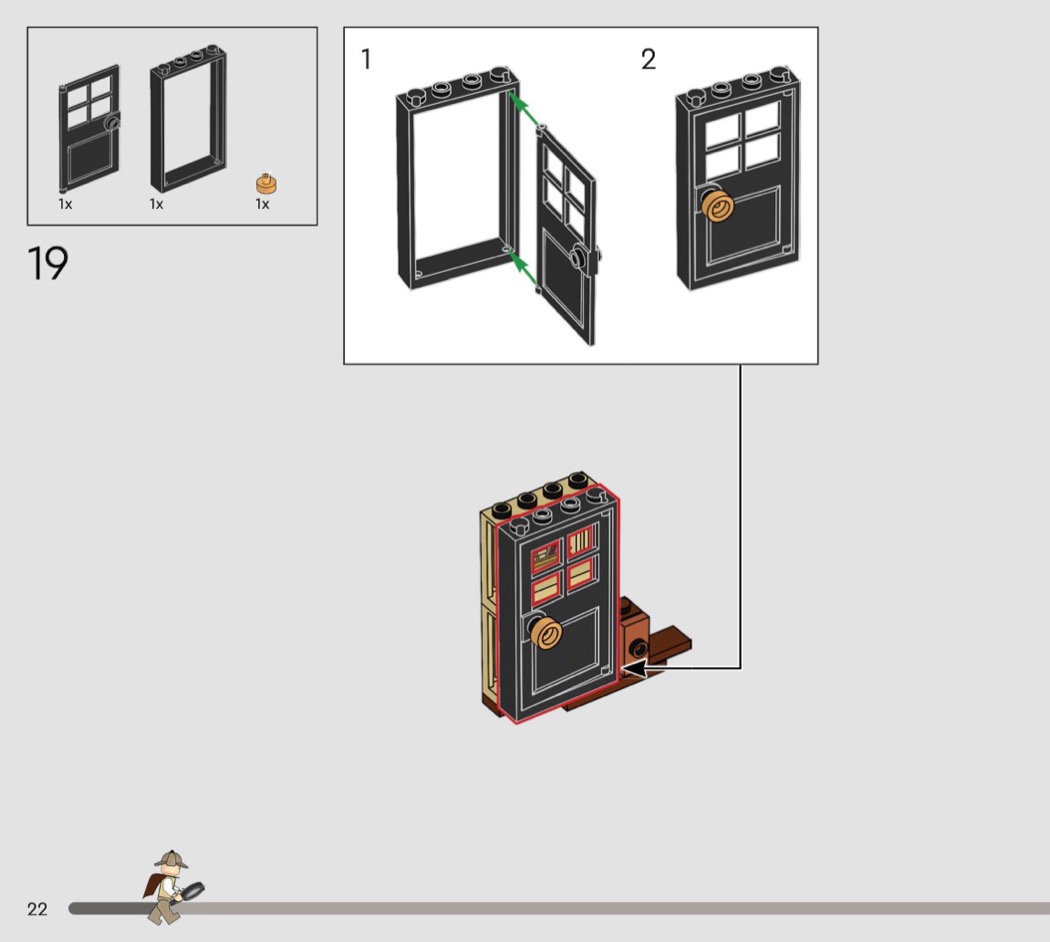 1x
1x
1x

19

1

2

22