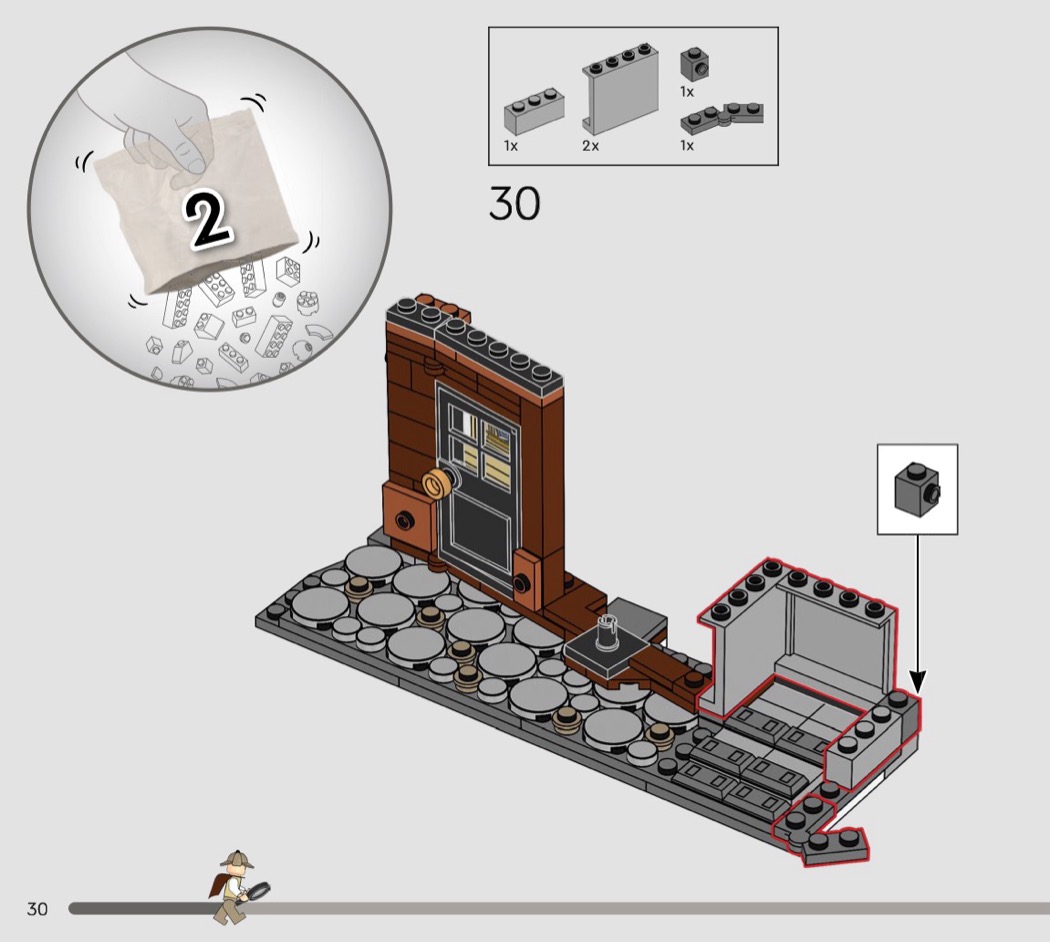 2

1x
2x
1x
1x

30

30