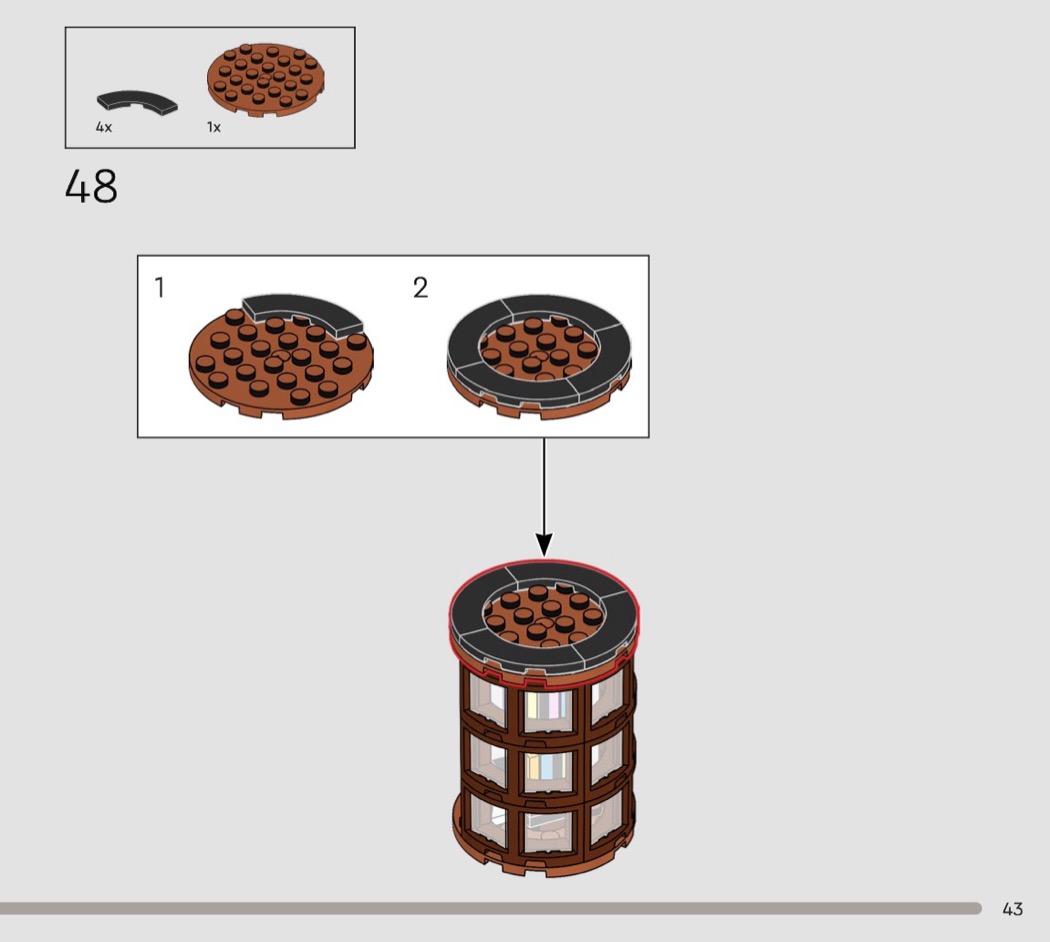 4x
1x

48

1
2

43