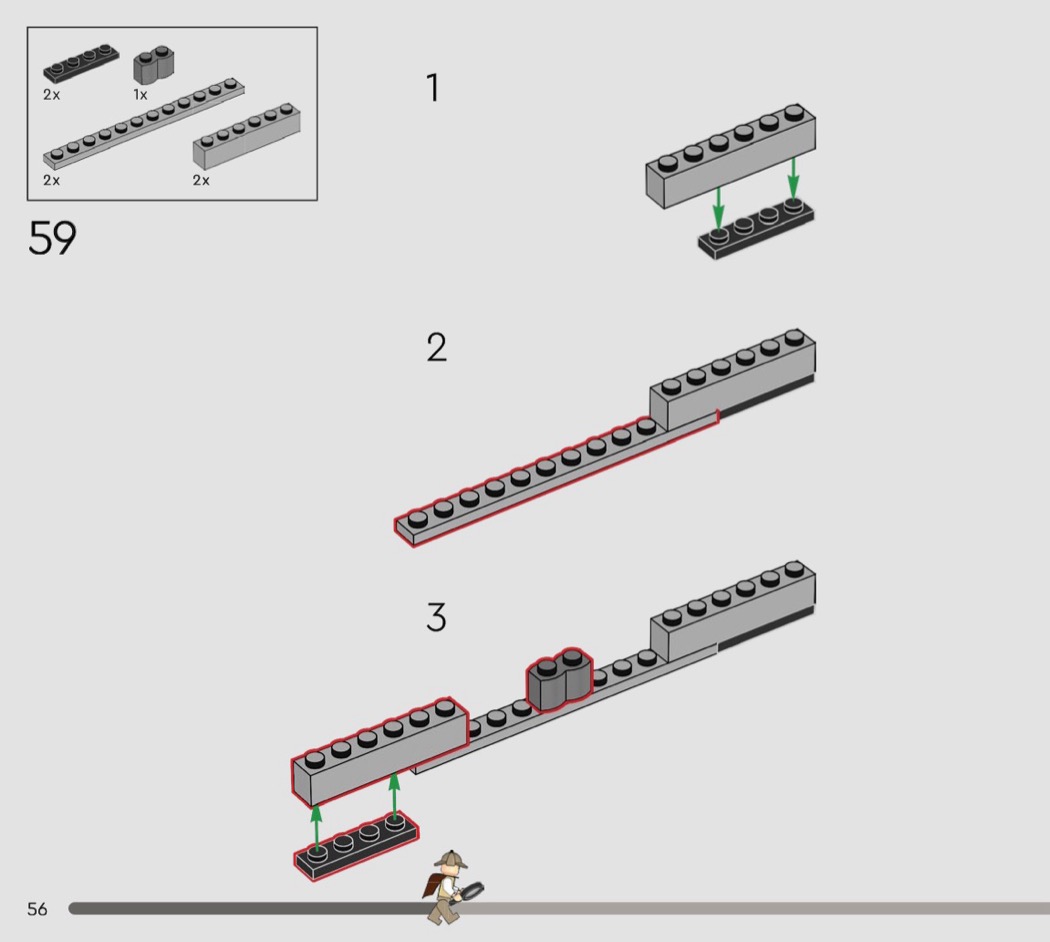 2x
1x
2x
2x

59

1

2

3

56