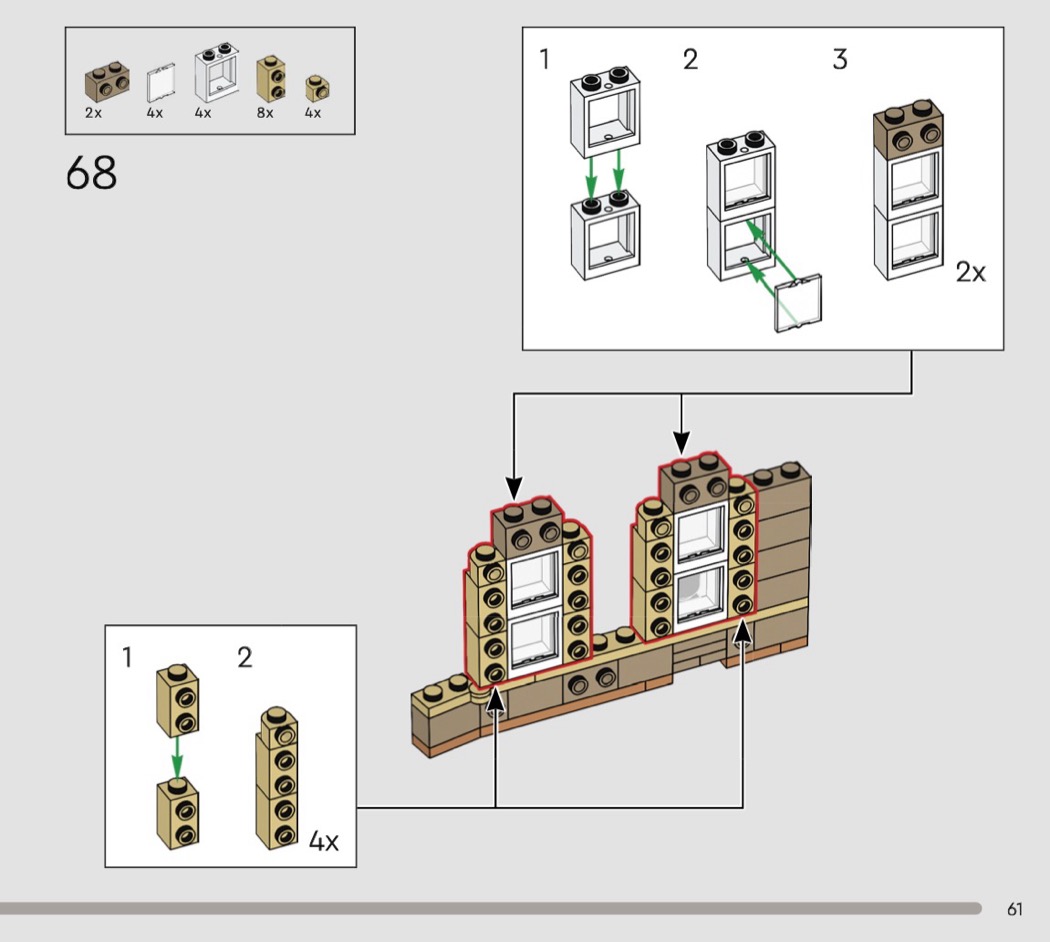 2x 4x 4x 8x 4x

68

1 2 3

2x

1 2

4x

61