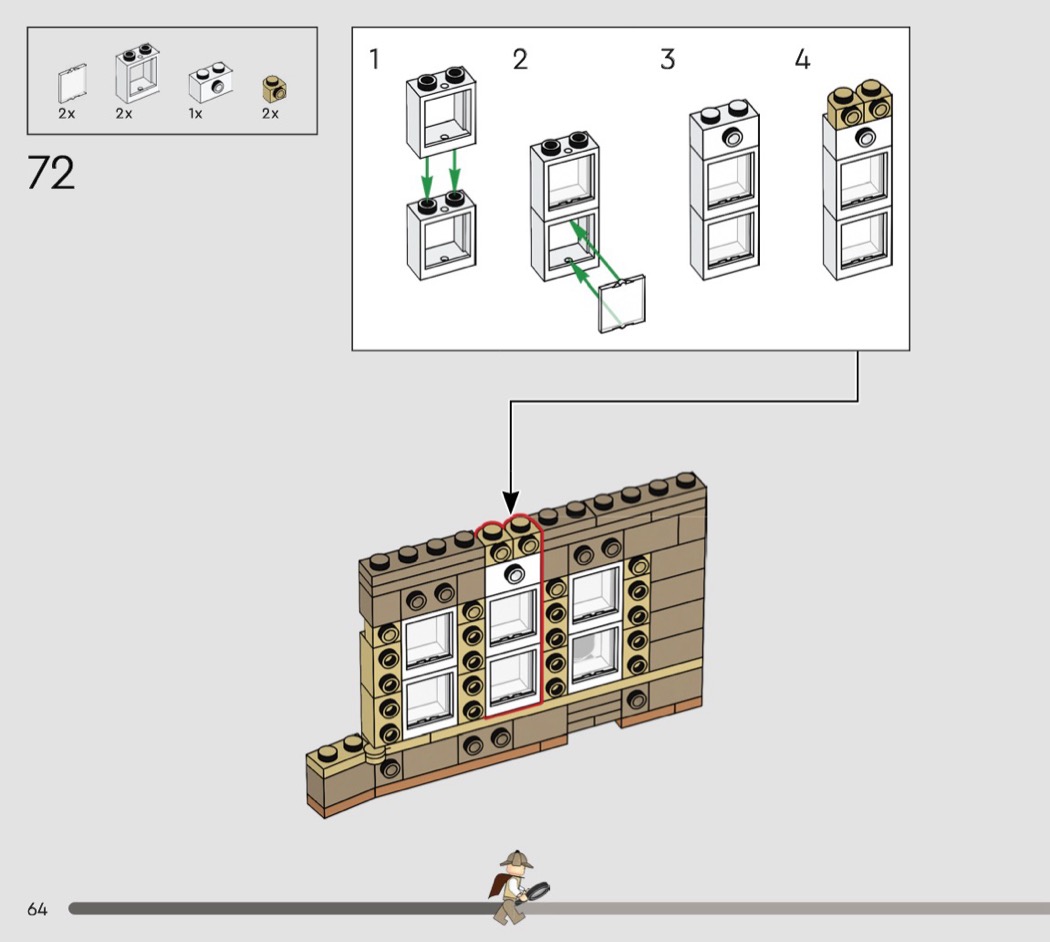 2x 2x 1x 2x

72

1 2 3 4

64