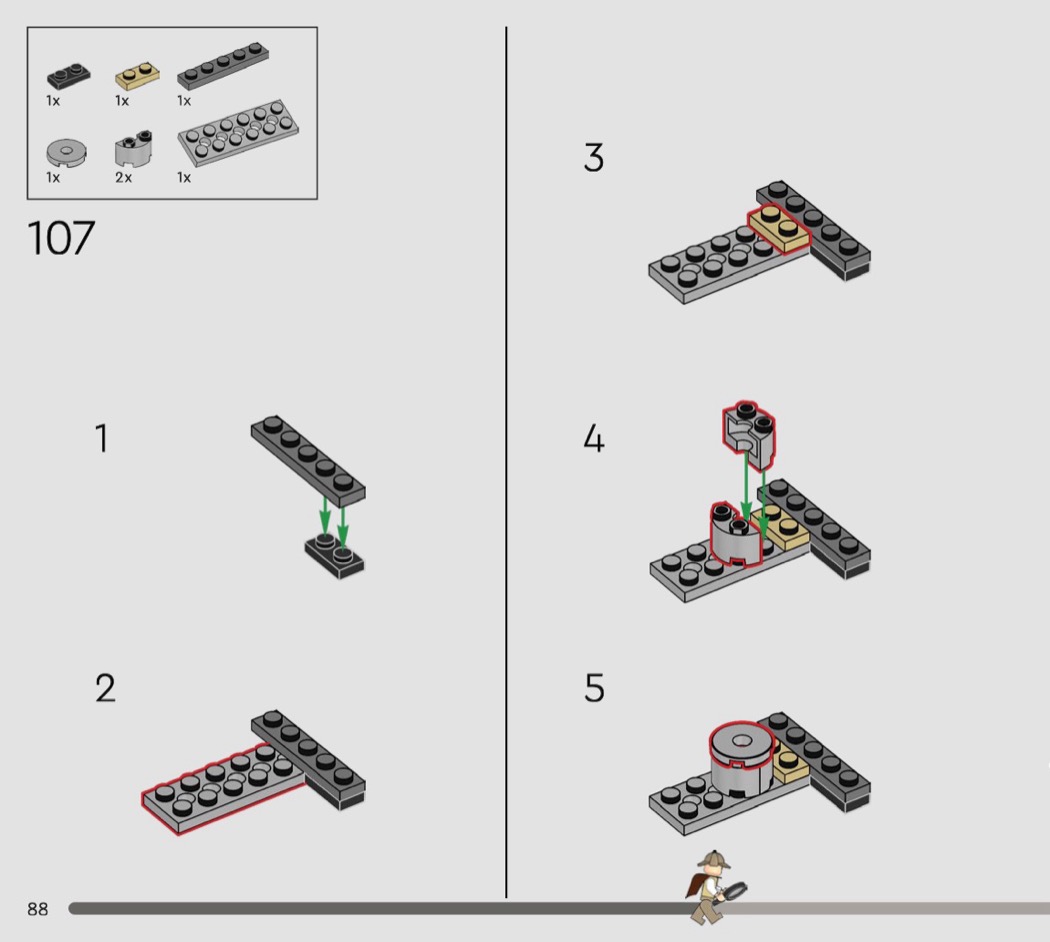 1x 1x 1x
1x 2x 1x

107

1

2

3

4

5

88