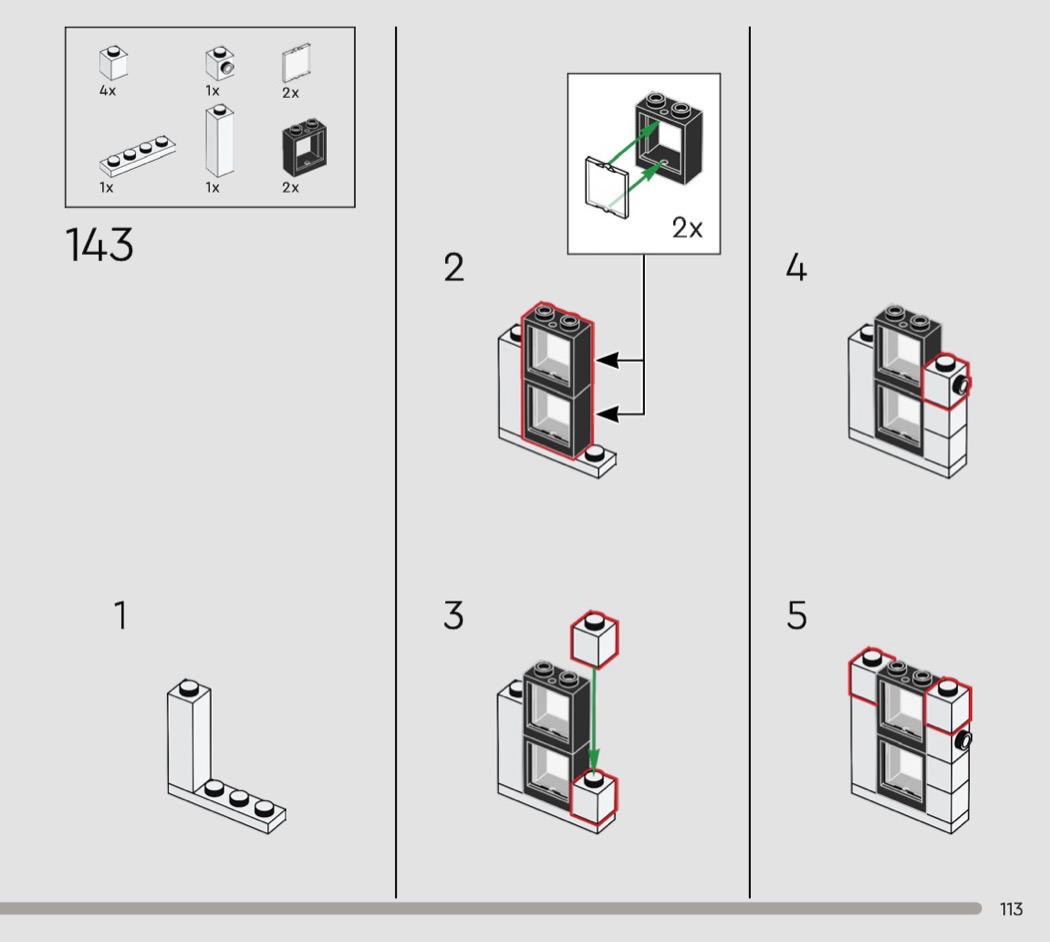 4x
1x
2x
1x
1x
2x

143

1

2x

2

3

4

5

113