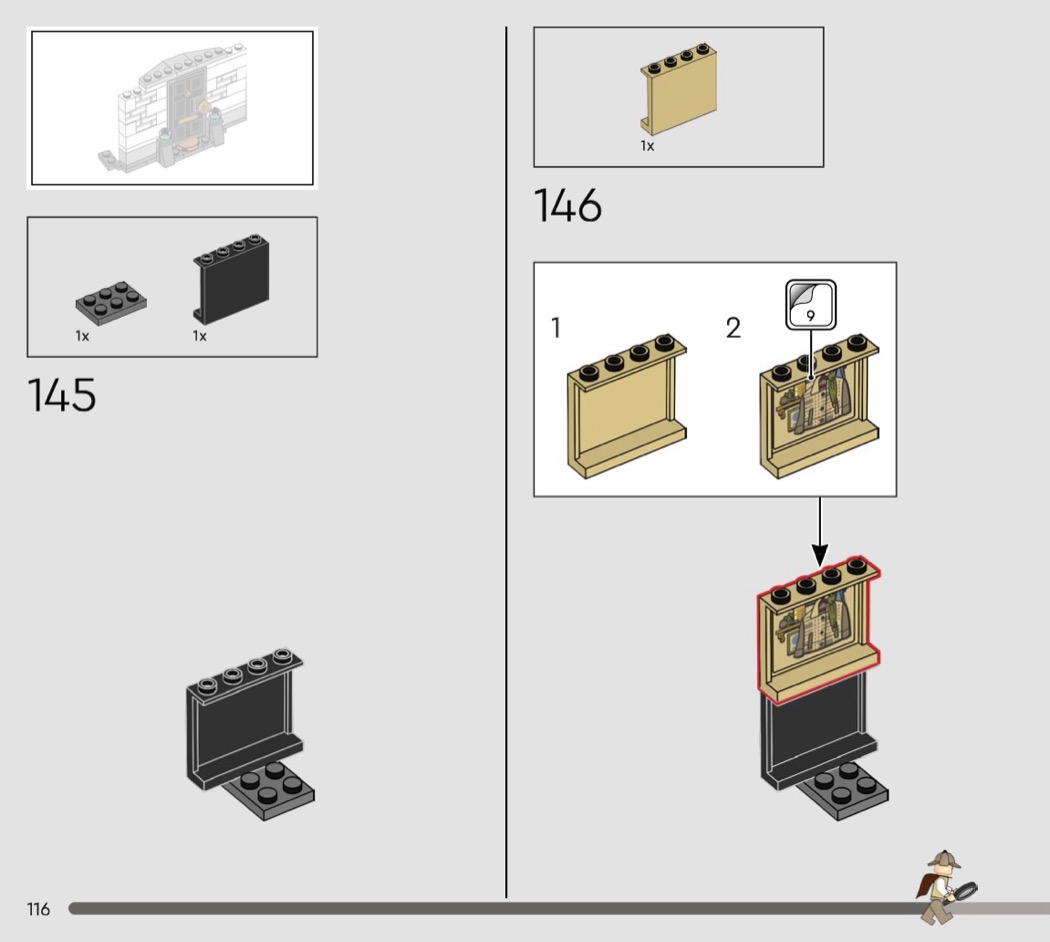 1x 1x

145

1x

146

1 2

9

116