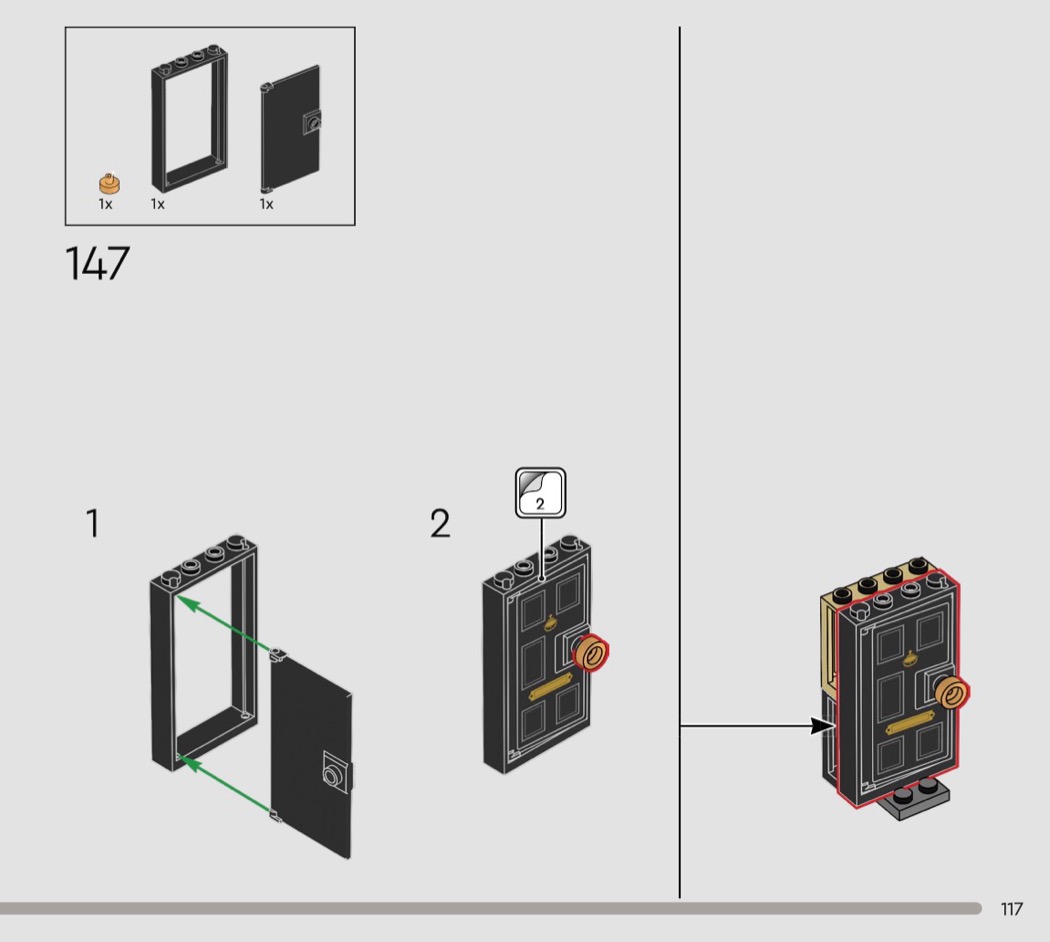 1x 1x 1x

147

1

2

2

117