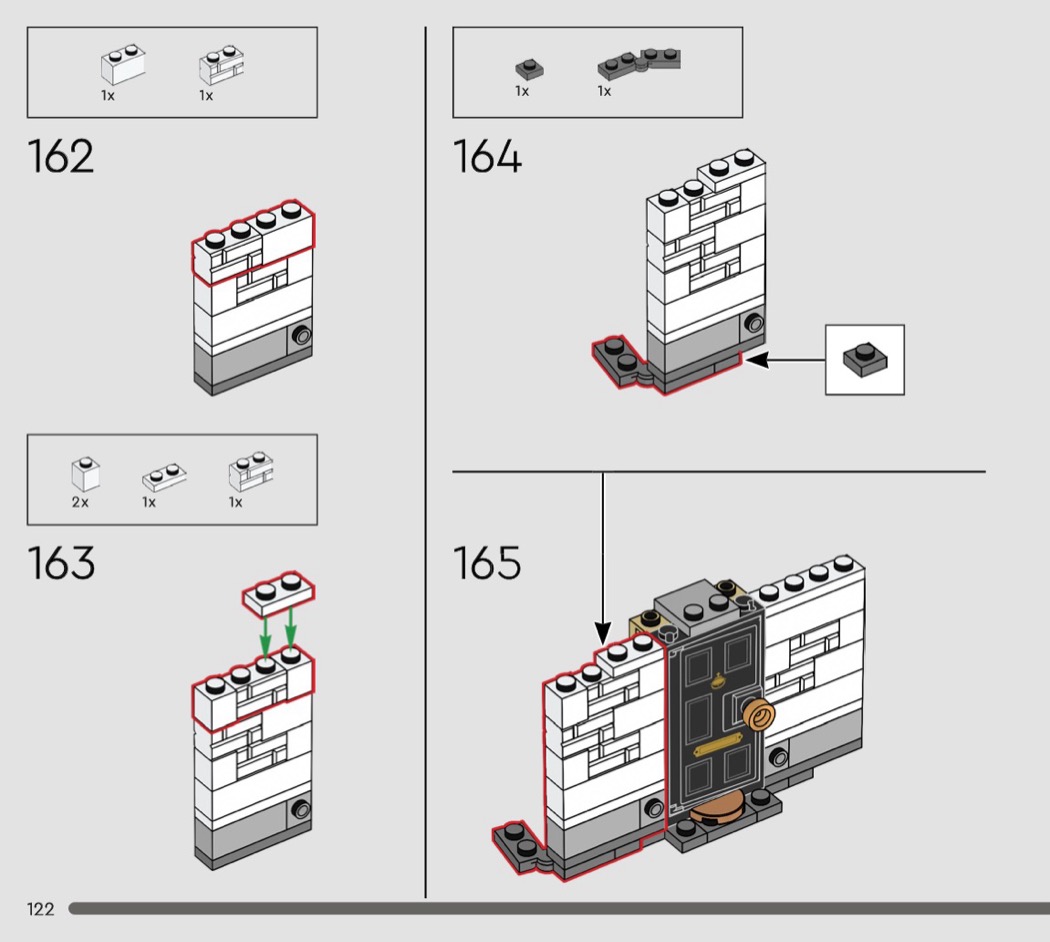 1x 1x

162

2x 1x 1x

163

1x 1x

164

165

122