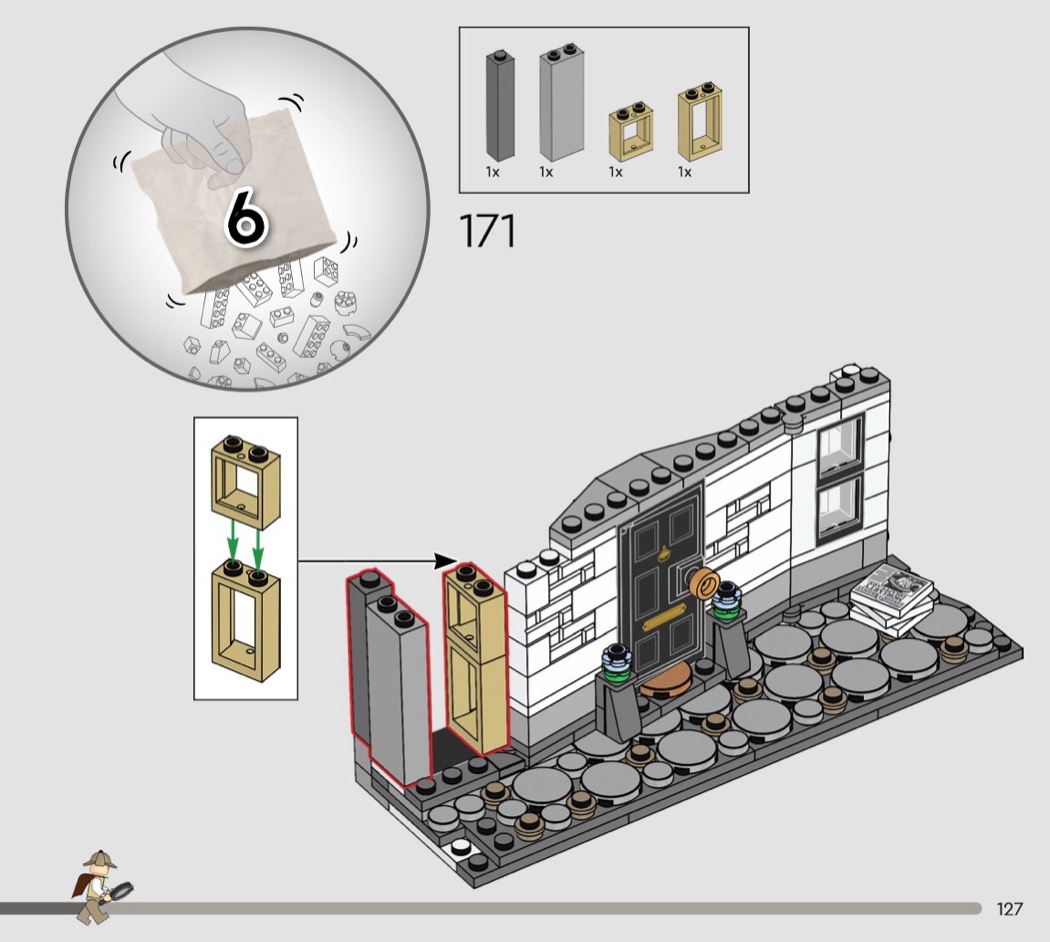 6

1x 1x 1x 1x

171

127