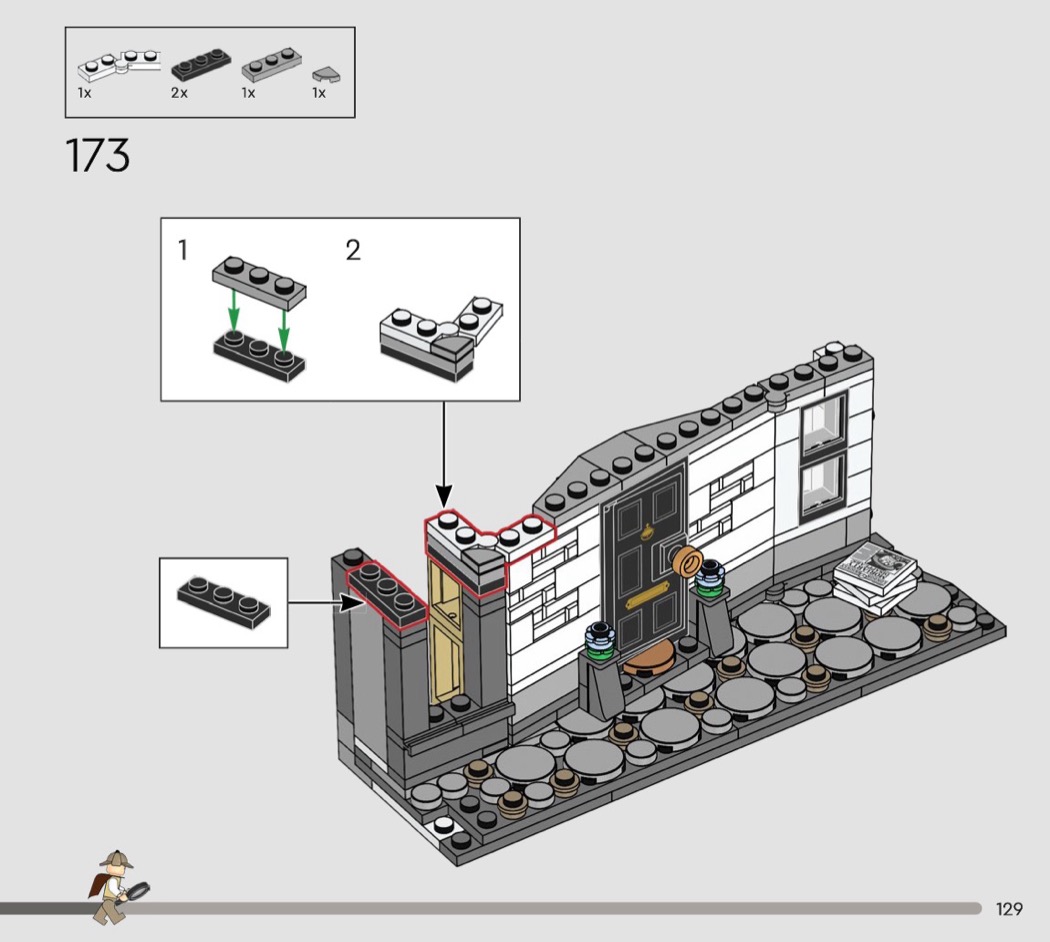 1x 2x 1x 1x

173

1

2

129