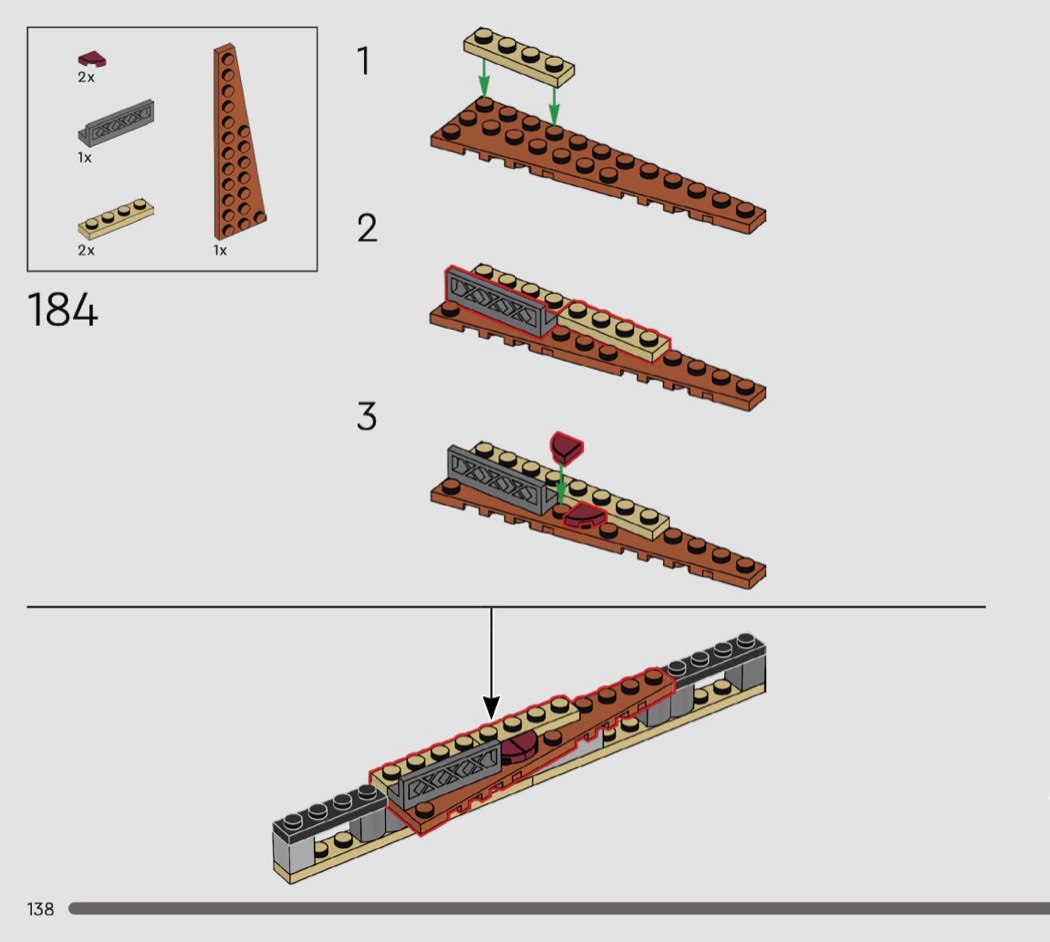 2x
1x
2x
1x
184
1
2
3
138