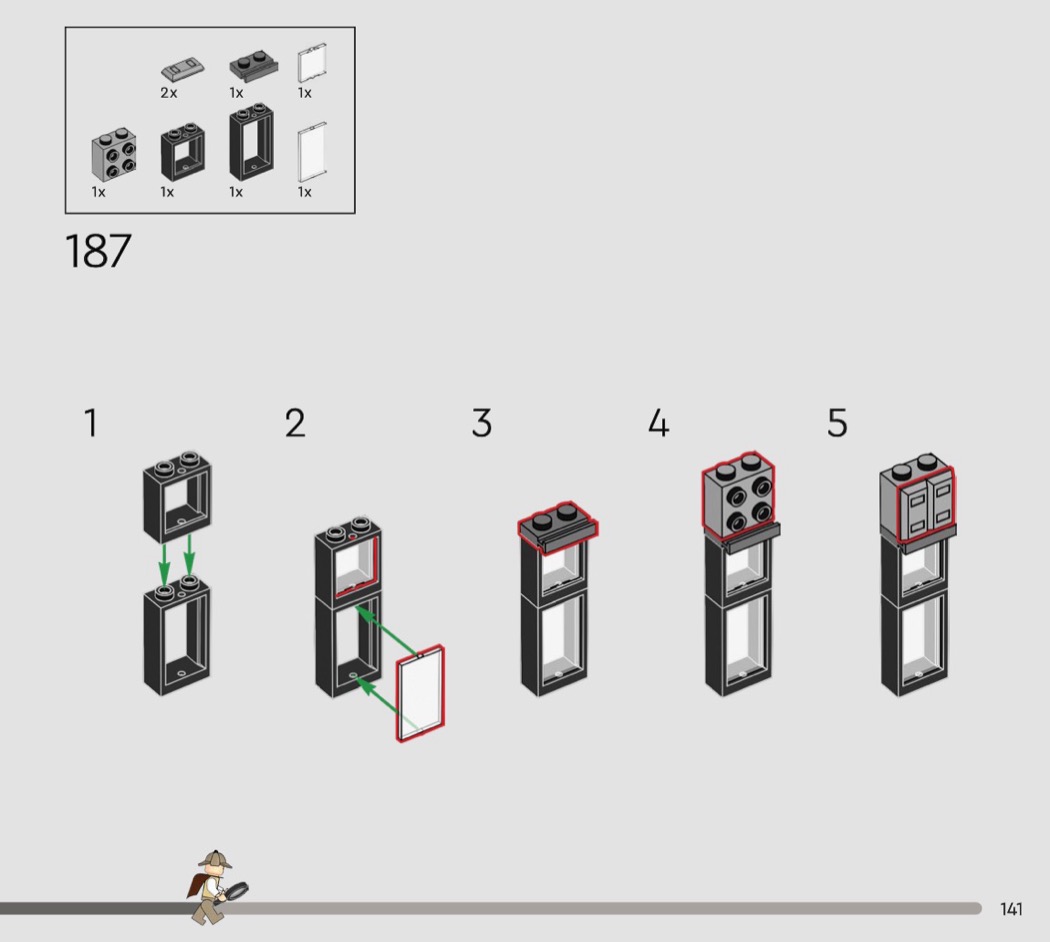 2x 1x 1x

1x 1x 1x 1x

187

1

2

3

4

5

141