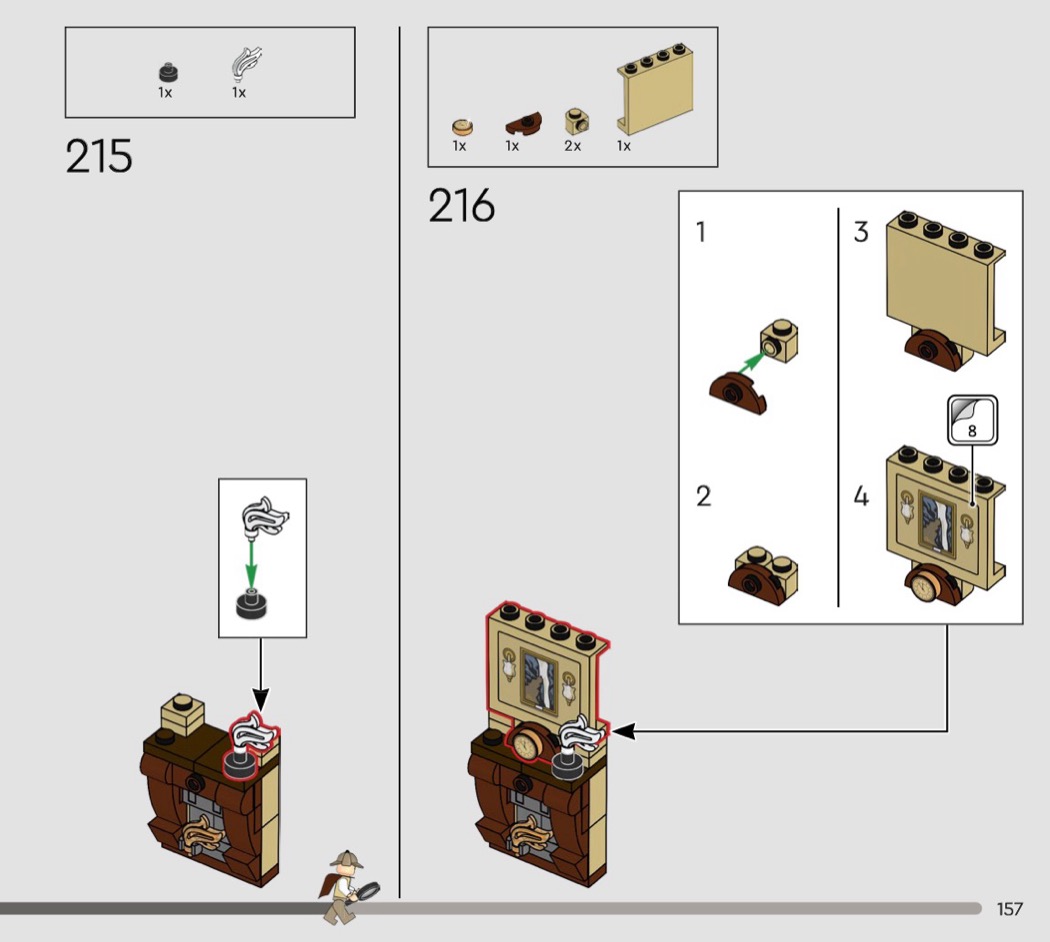 1x 1x

215

1x 1x 2x 1x

216

1

2

3

4

8

157