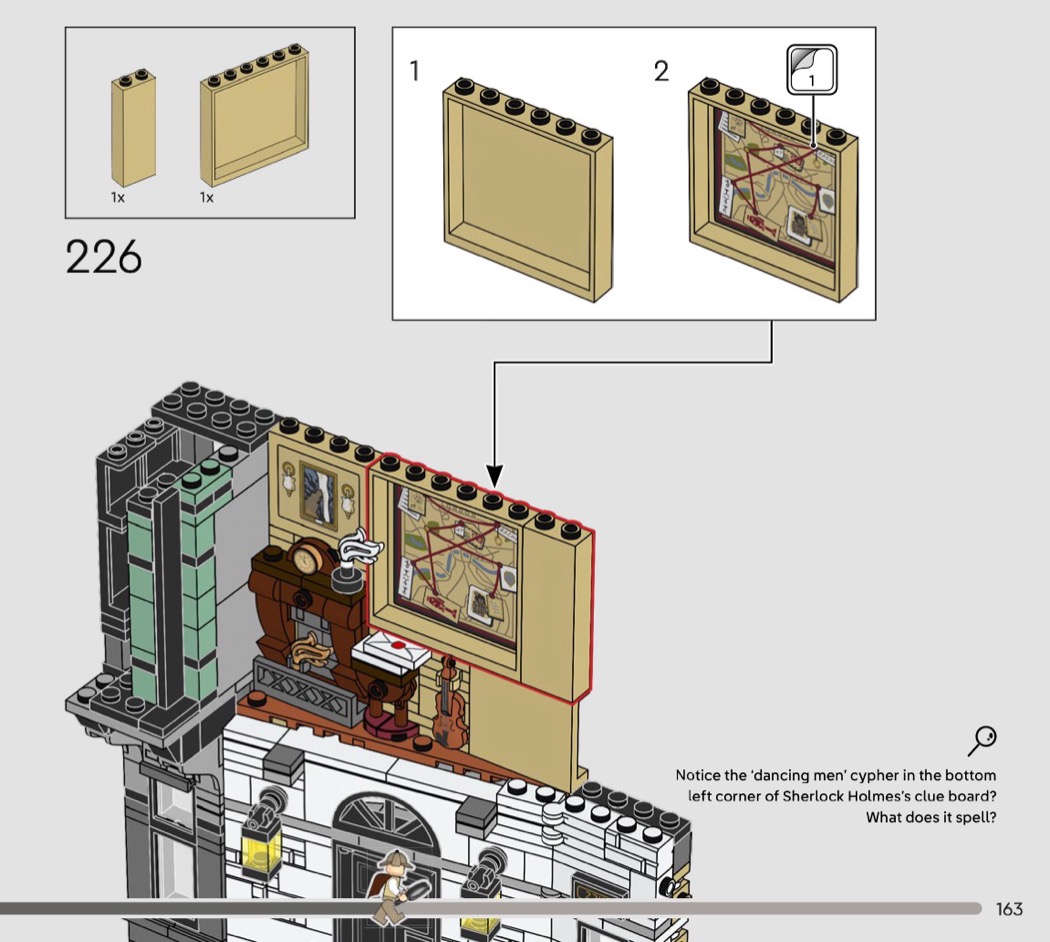 1x 1x

226

1

2

1

Notice the 'dancing men' cypher in the bottom left corner of Sherlock Holmes's clue board? What does it spell?

163