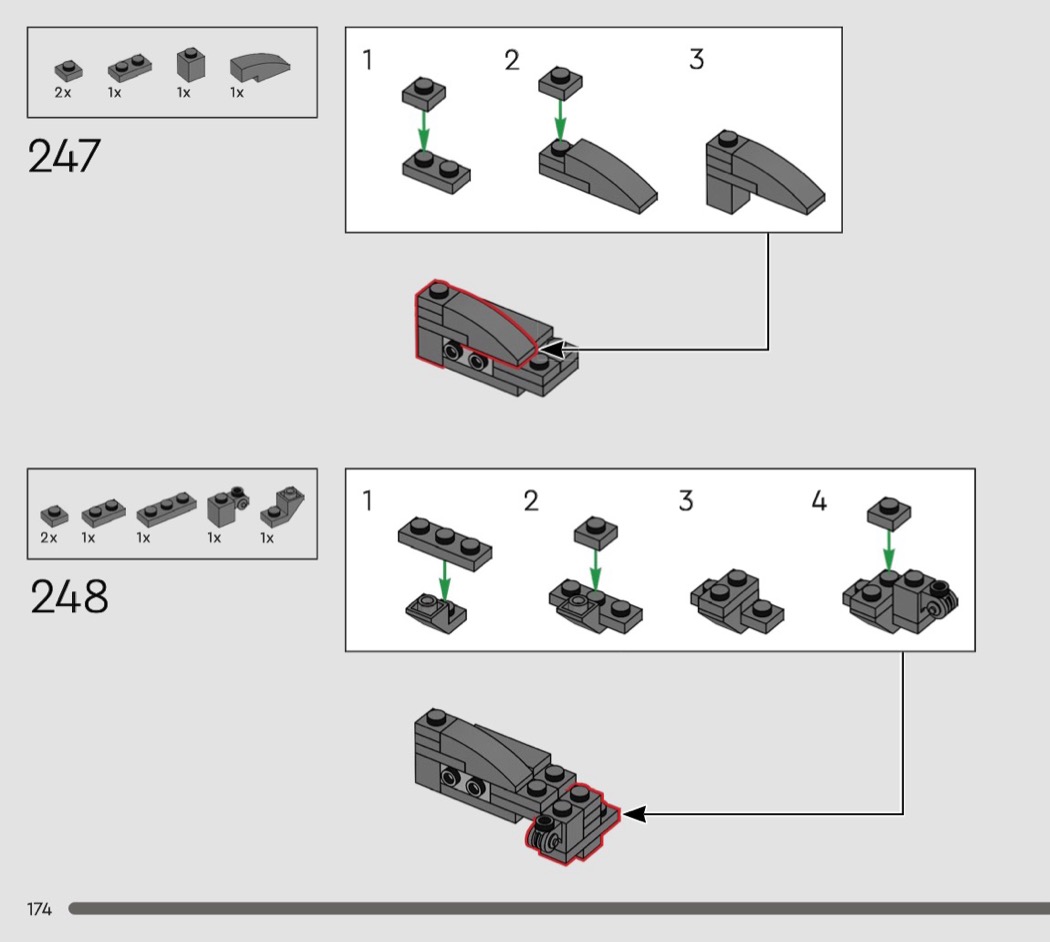 2x 1x 1x 1x

247

1 2 3

2x 1x 1x 1x 1x

248

1 2 3 4

174