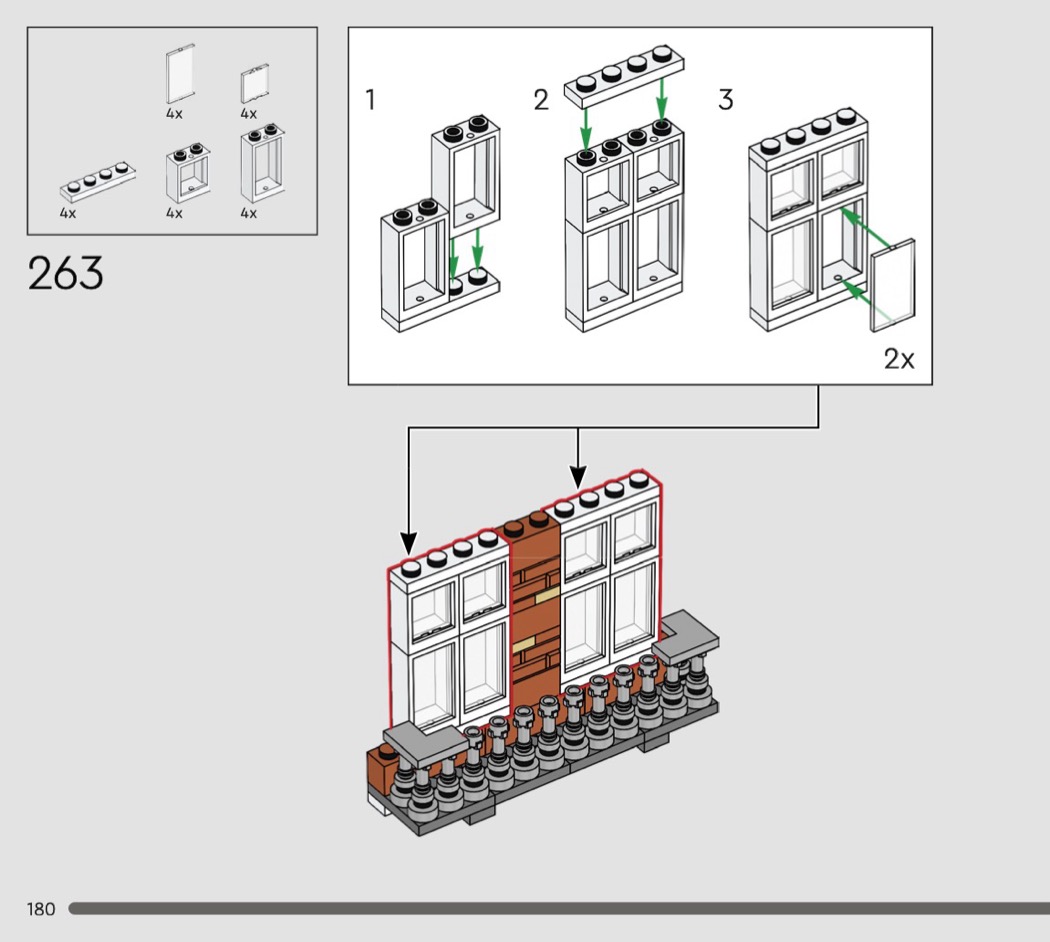 4x
4x
4x
4x
4x

263

1
2
3

2x

180