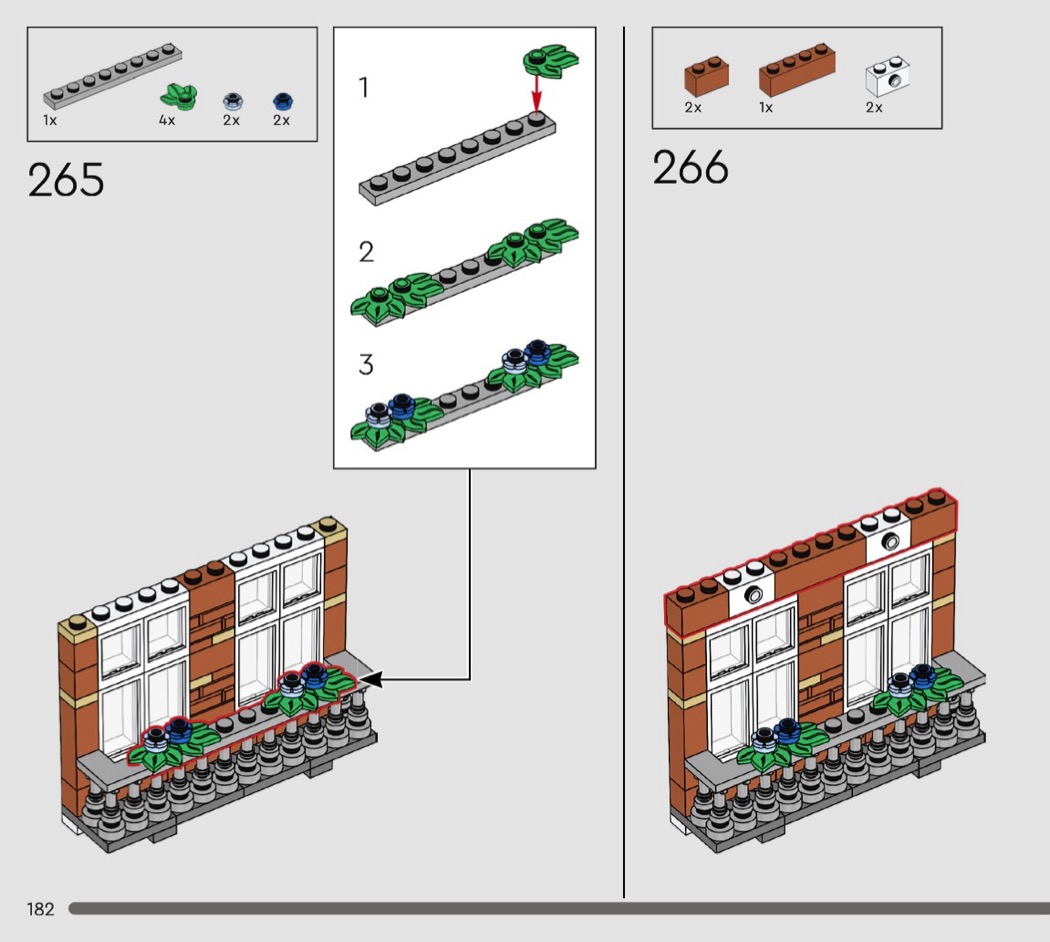 1x 4x 2x 2x

265

1

2

3

2x 1x 2x

266

182