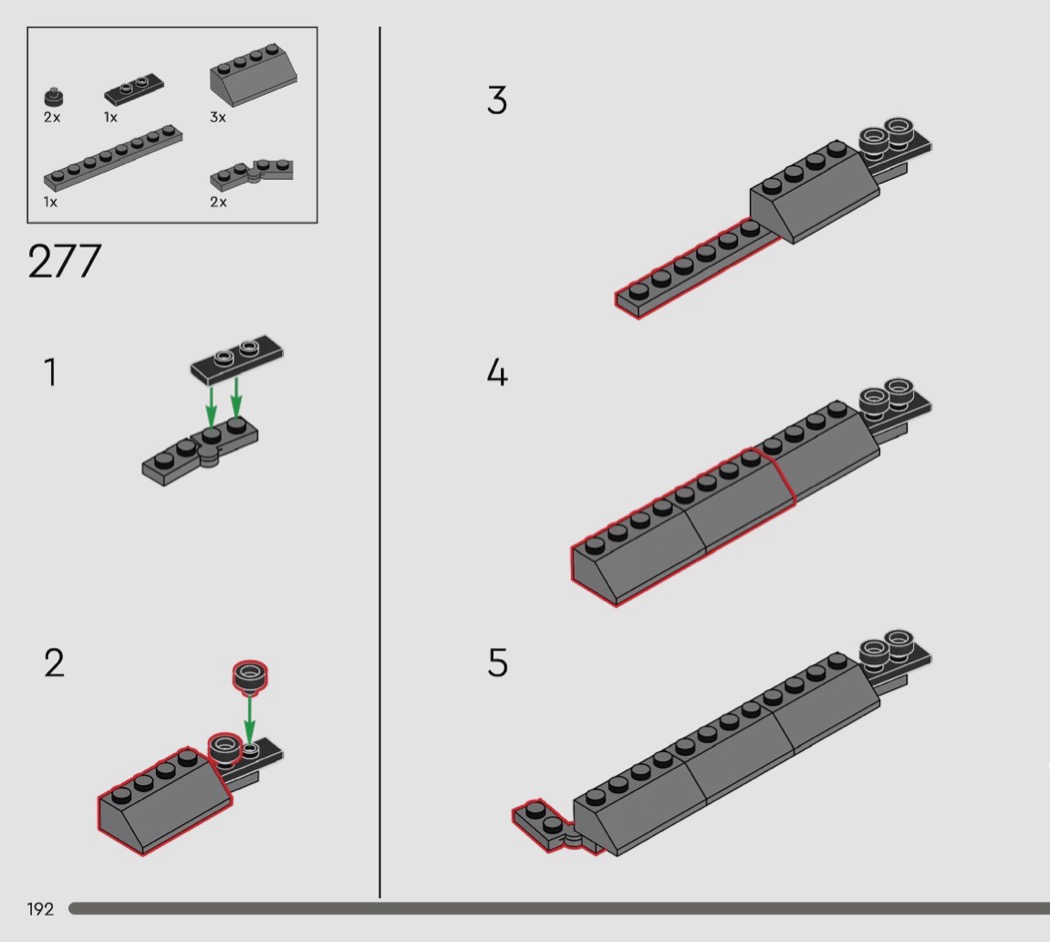 2x
1x
3x
1x
2x

277

1

2

3

4

5

192