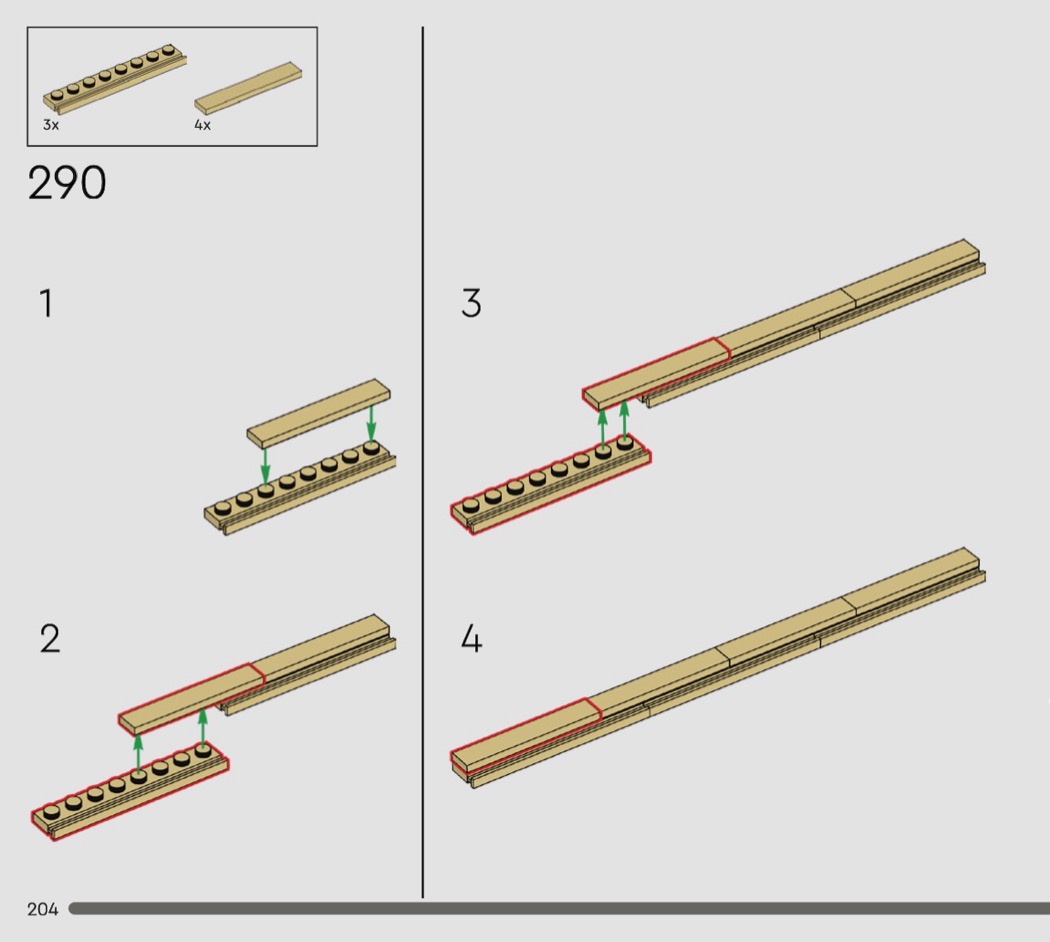 3x
4x

290

1

2

3

4

204