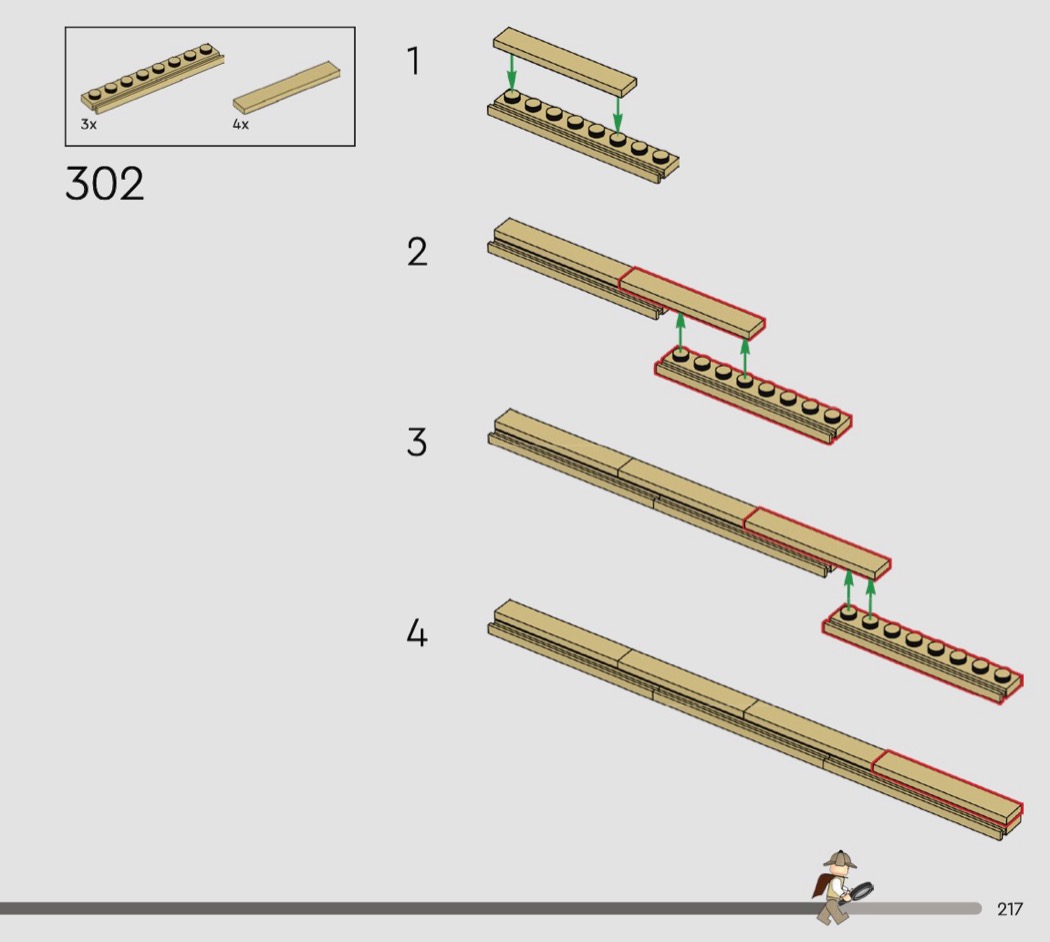 3x

4x

302

1

2

3

4

217