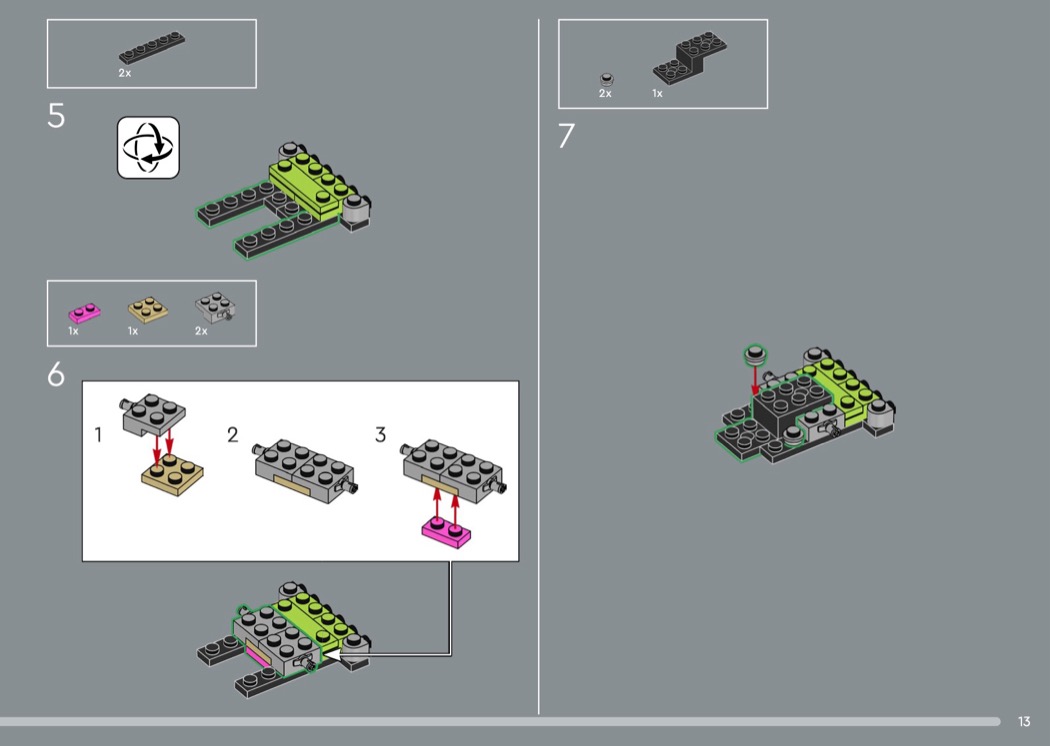 2x

5

1x 1x 2x

6

1

2

3

2x 1x

7

13