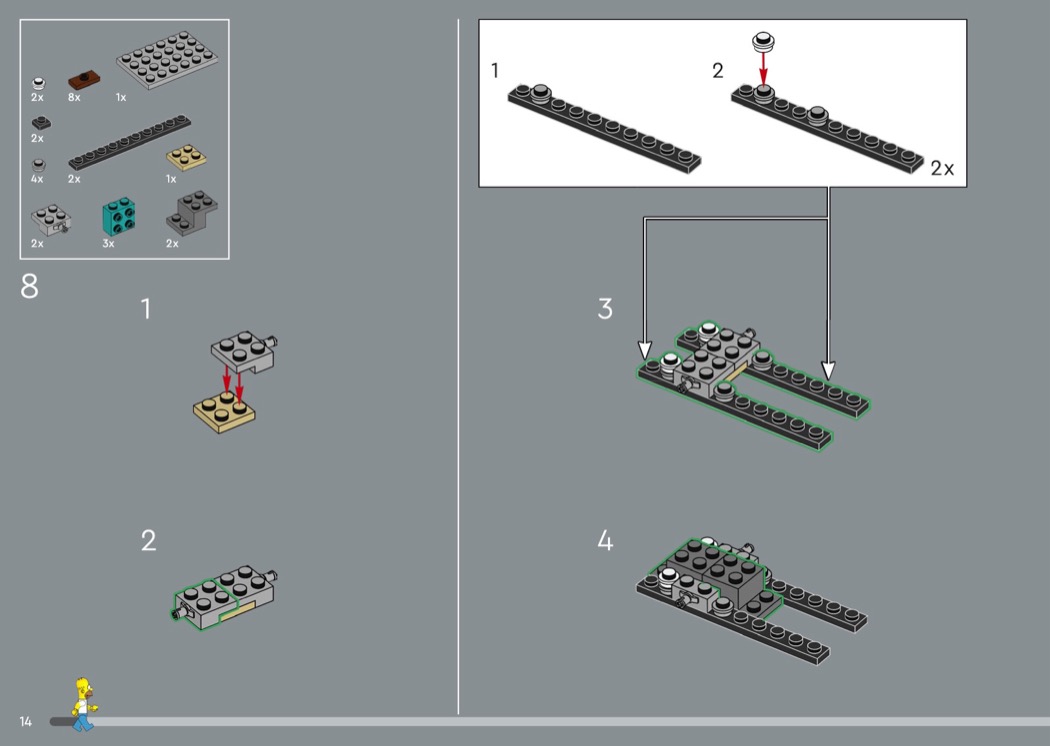 2x 8x 1x
2x
4x 2x 1x
2x 3x 2x

8
1
2

1
2
2x

3
4

14