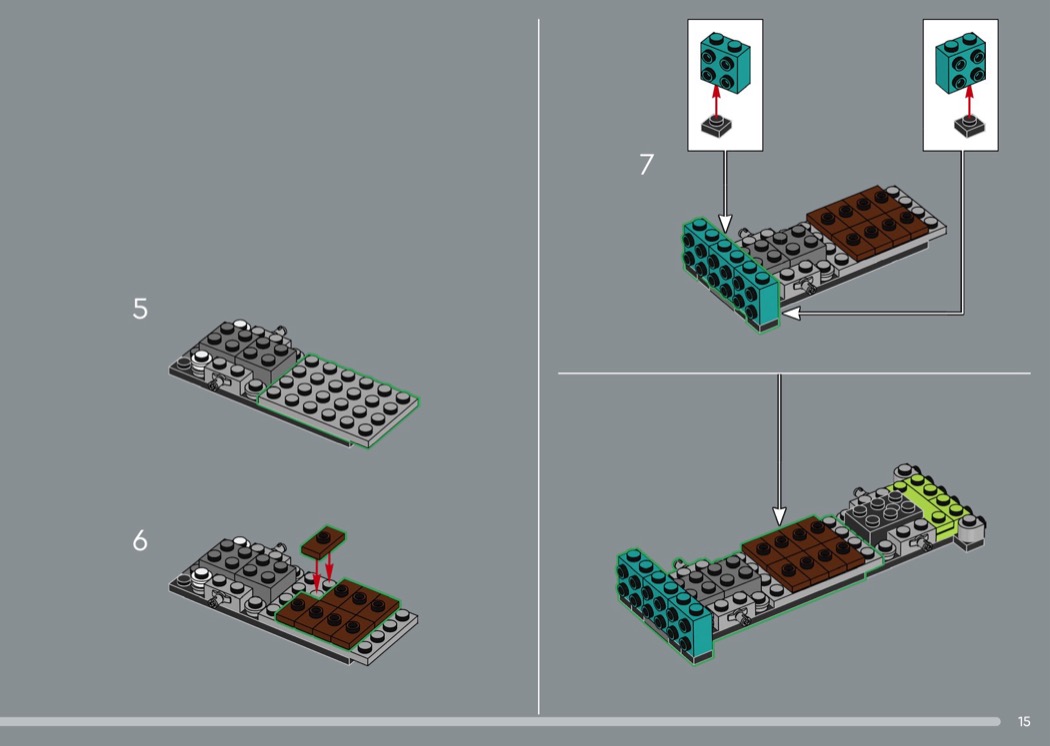 5

6

7

15