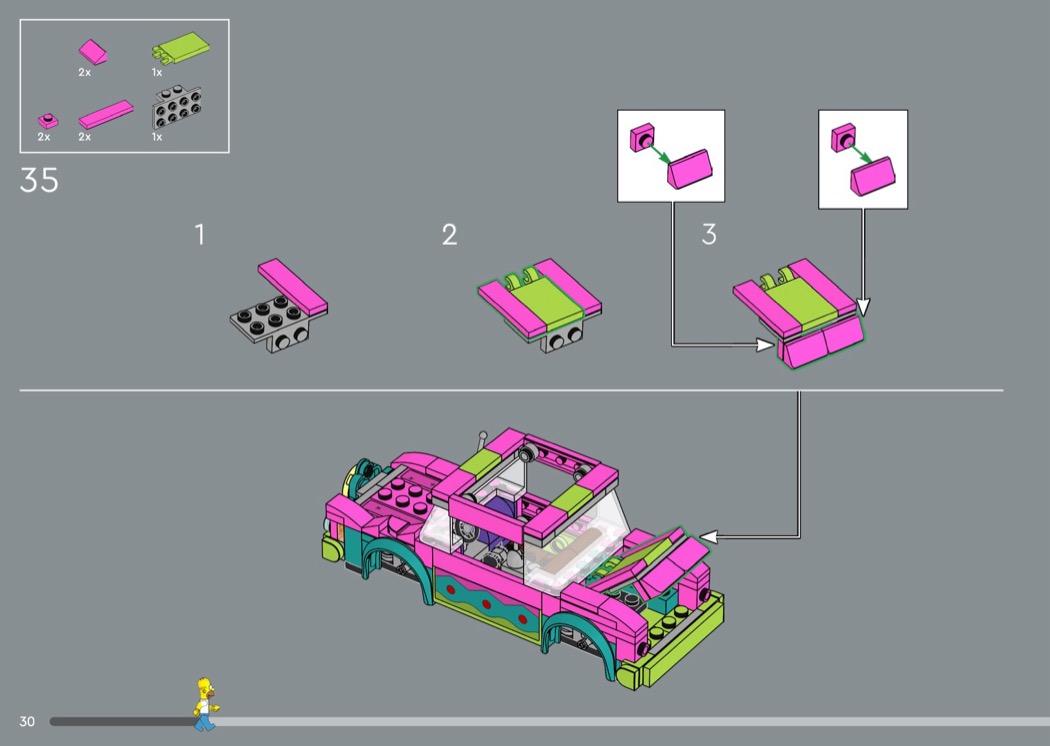 2x
1x
2x
2x
1x

35

1

2

3

30