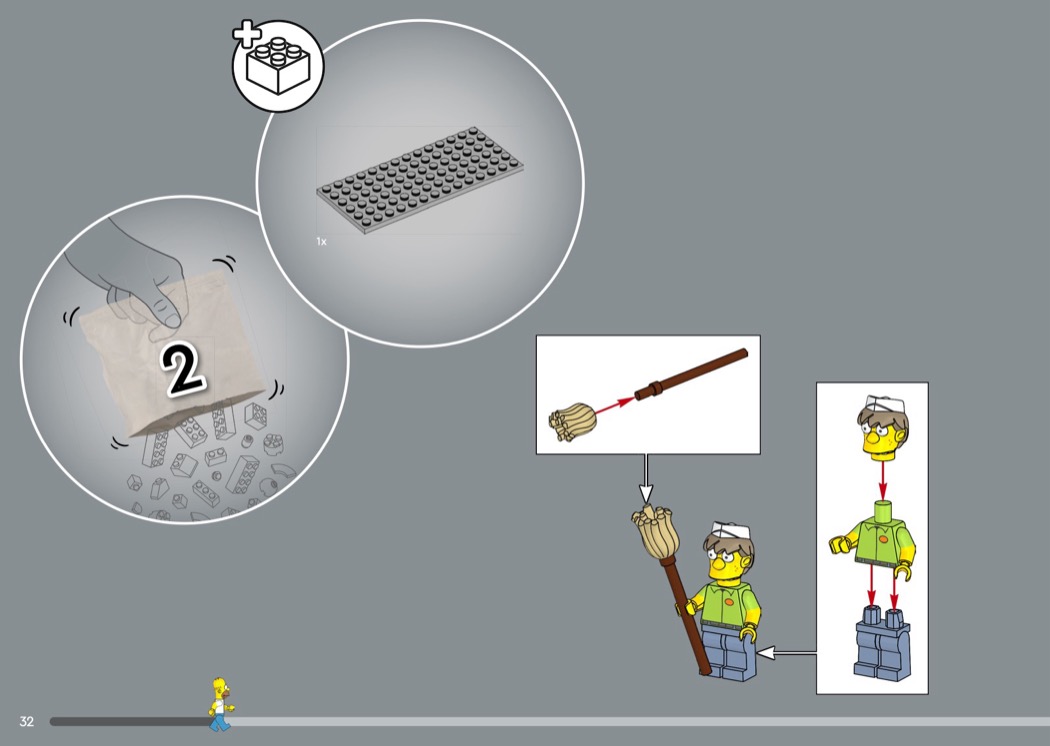 1x

2

32