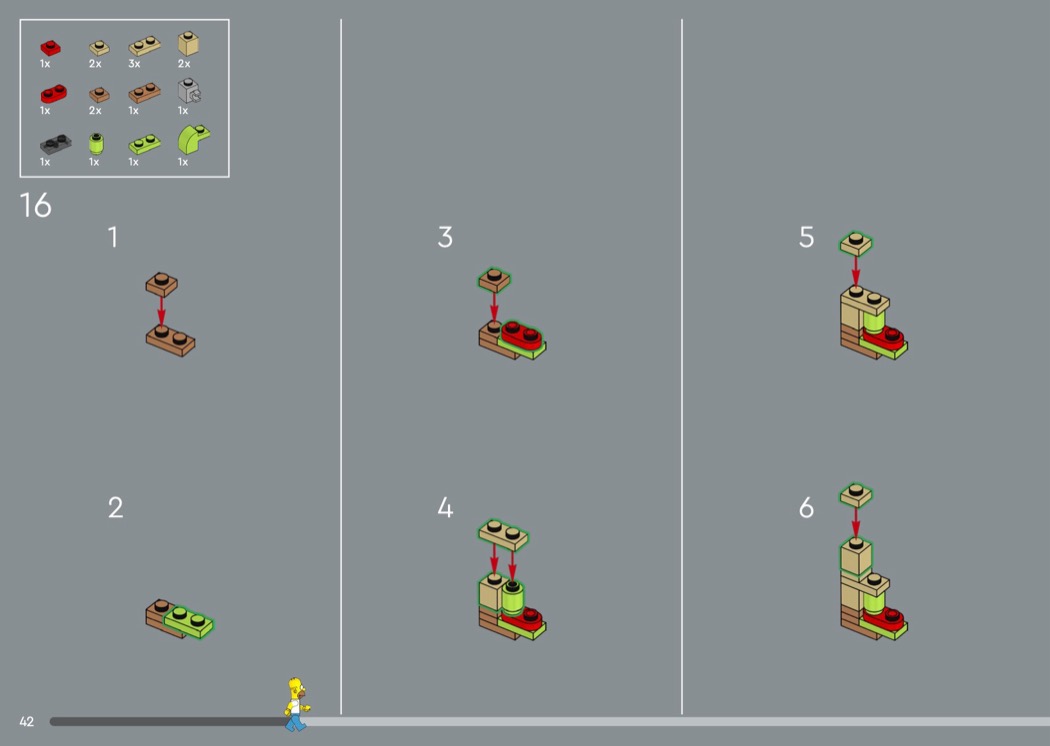 1x 2x 3x 2x
1x 2x 1x 1x
1x 1x 1x 1x

16

1

2

3

4

5

6

42