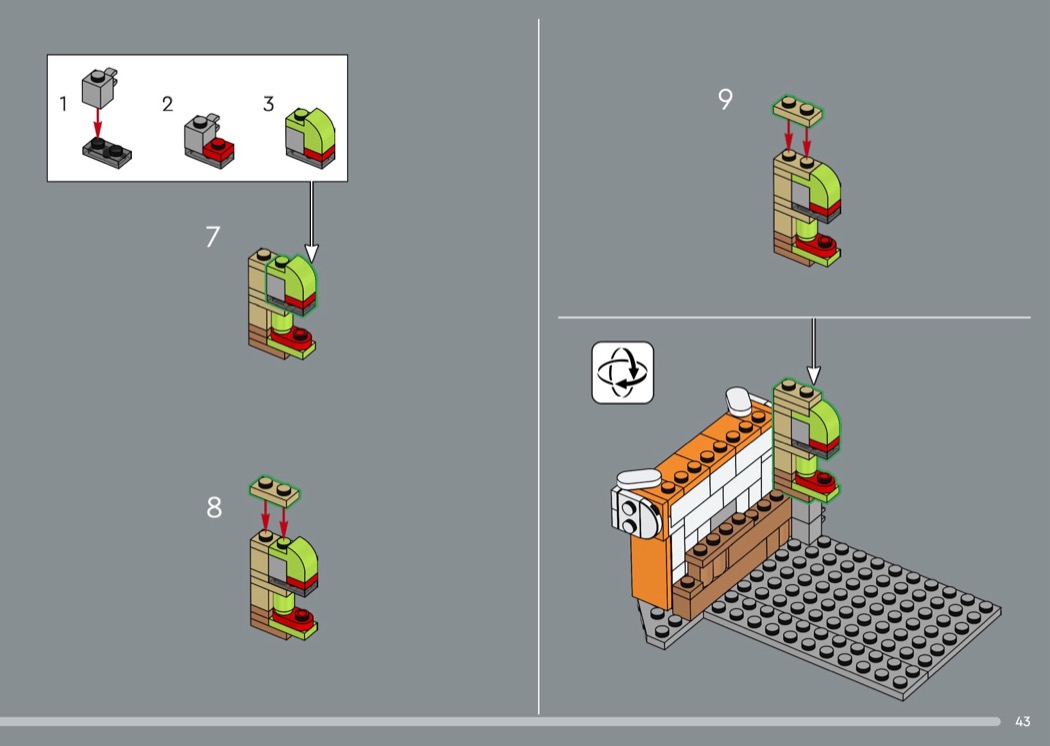 1
2
3
7
8
9
43