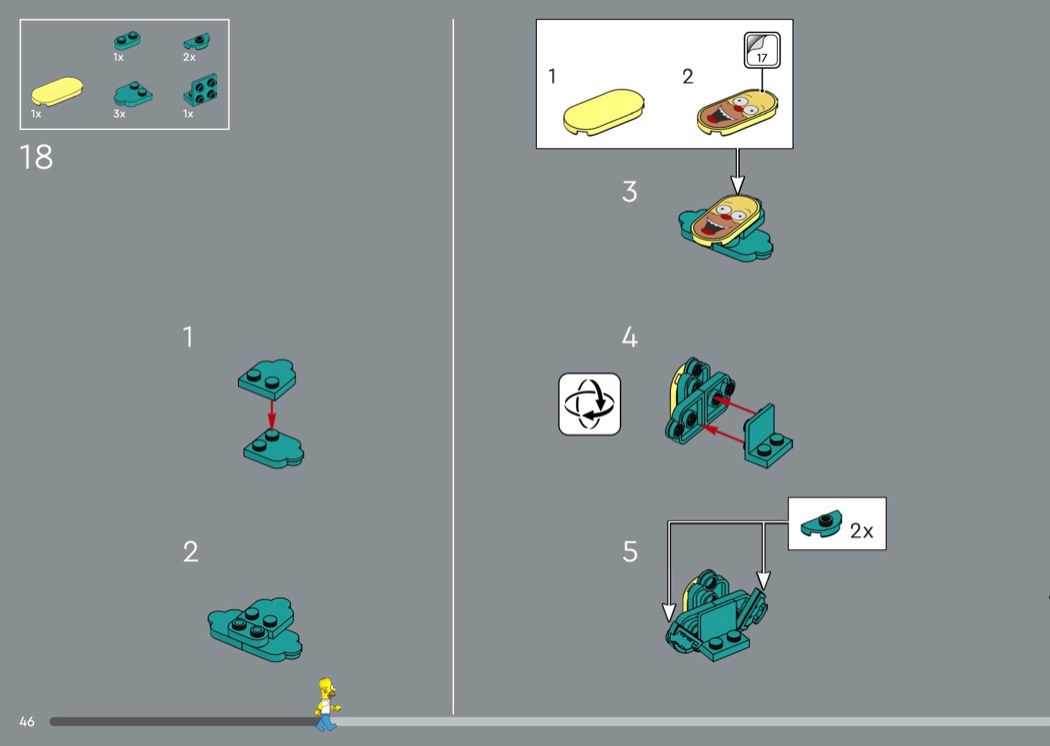 1x
2x
1x
3x
1x

18

1

2

1
2
17

3

4

5
2x

46