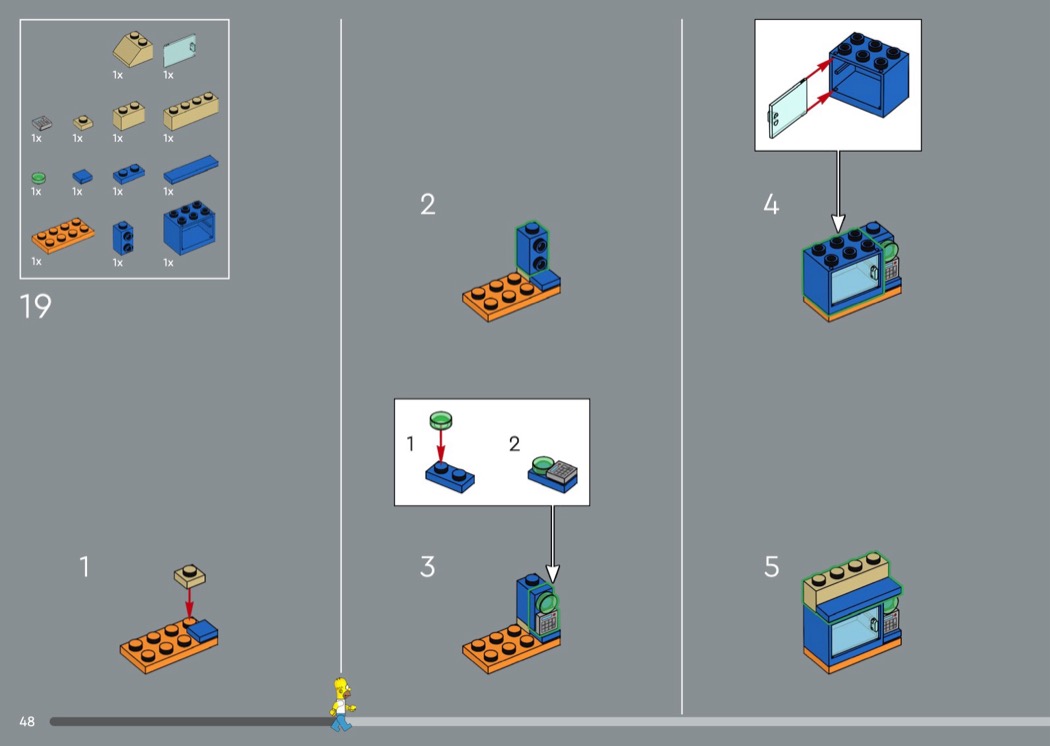 1x
1x
1x
1x
1x
1x
1x
1x
1x
1x
1x
1x
1x
19

1

2

1
2
3

4

5

48