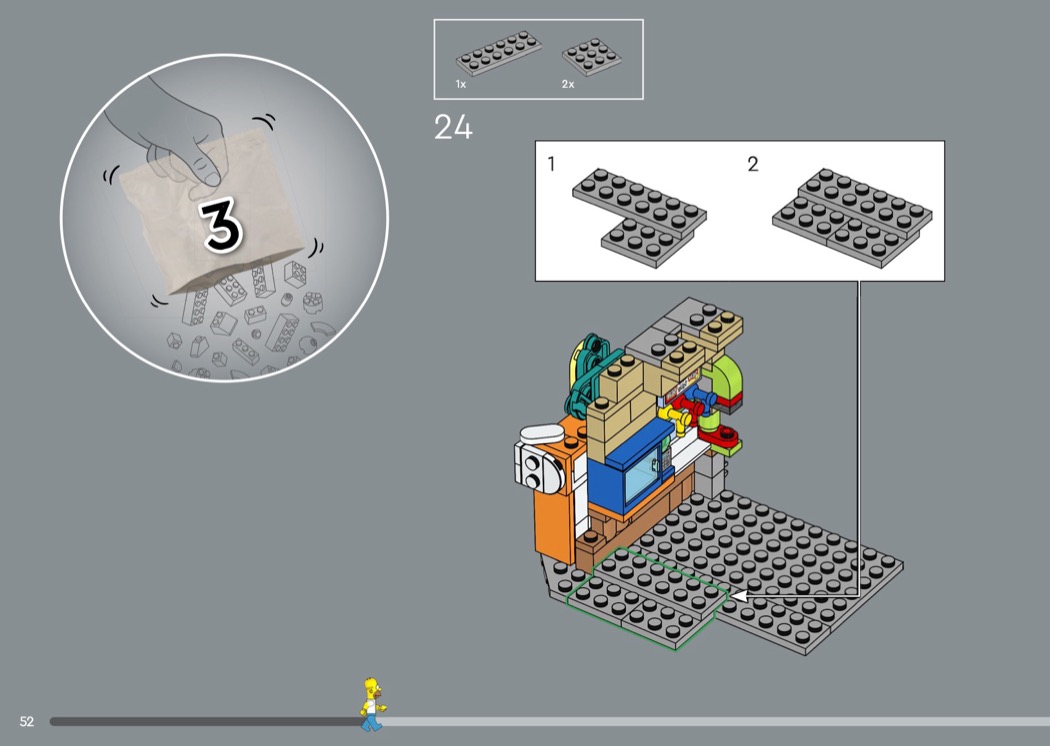 3

1x

2x

24

1

2

52