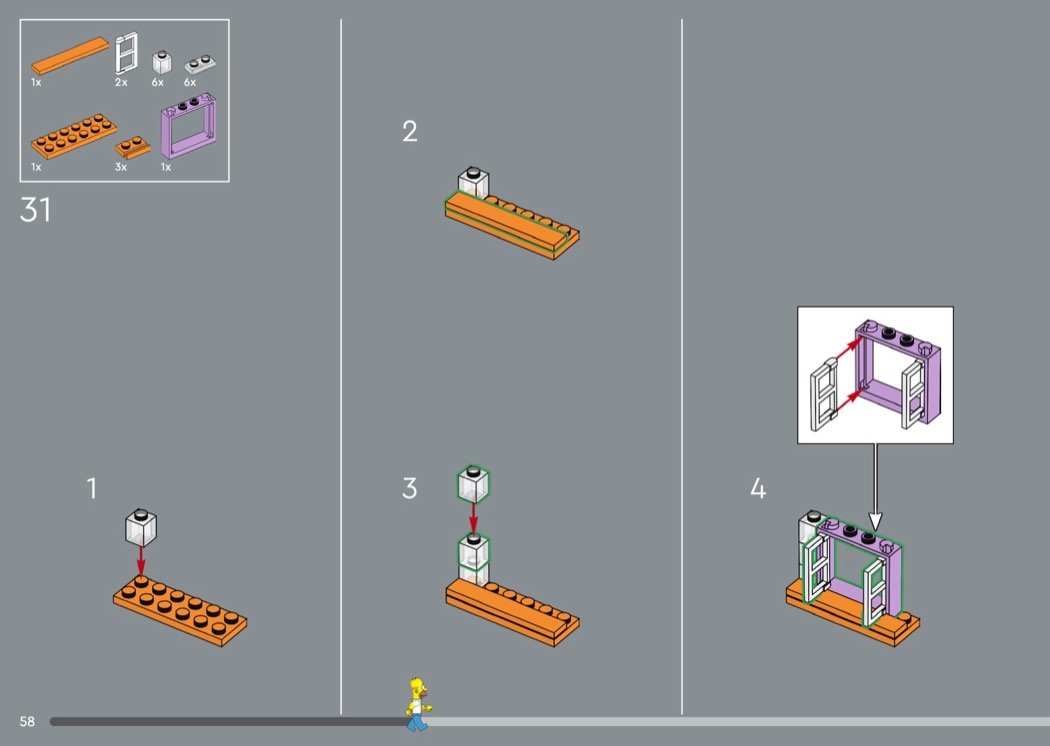 1x
2x
6x
6x
1x
3x
1x

31

1

2

3

4

58