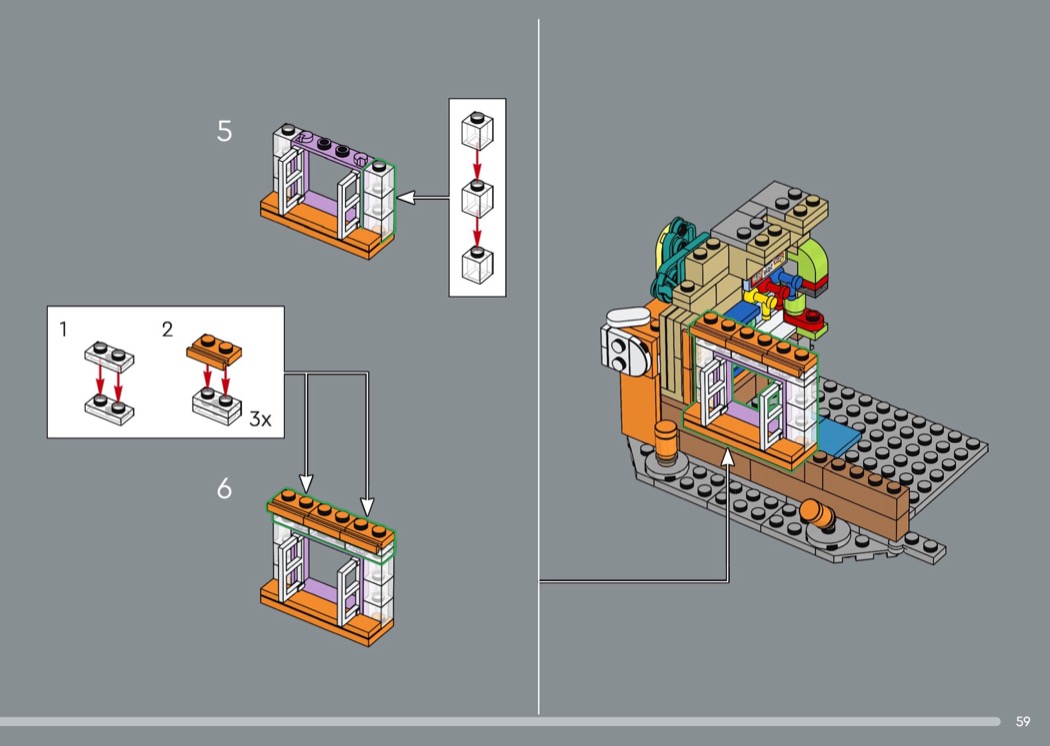 5

1

2

3x

6

59