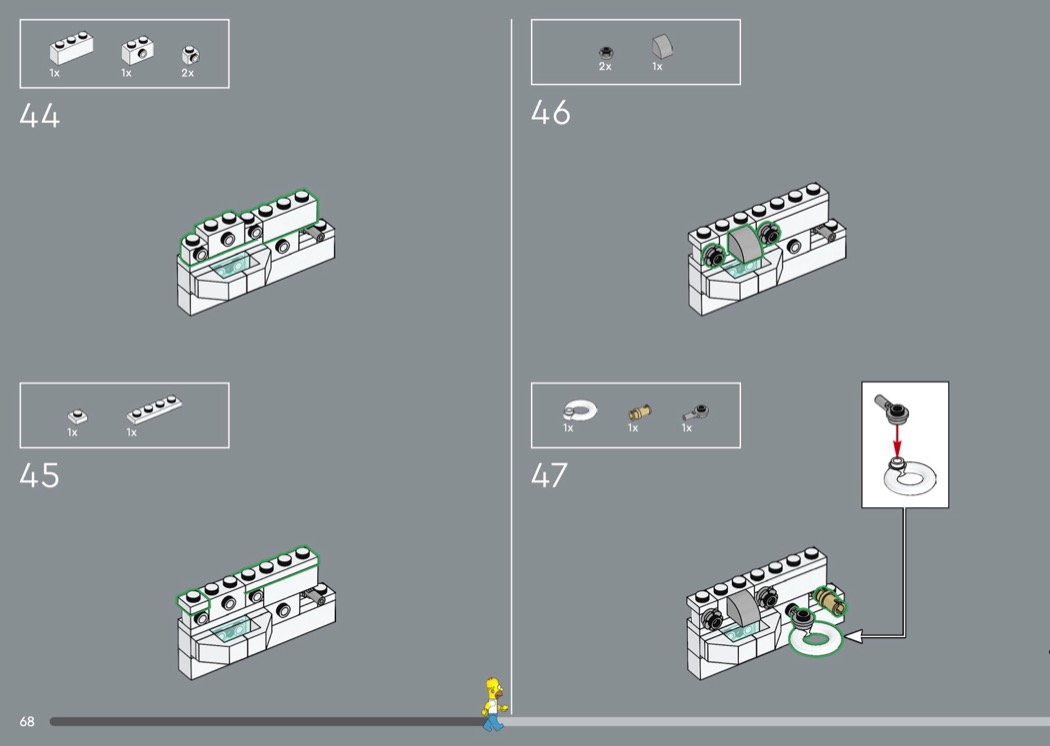 1x 1x 2x

44

1x 1x

45

2x 1x

46

1x 1x 1x

47

68