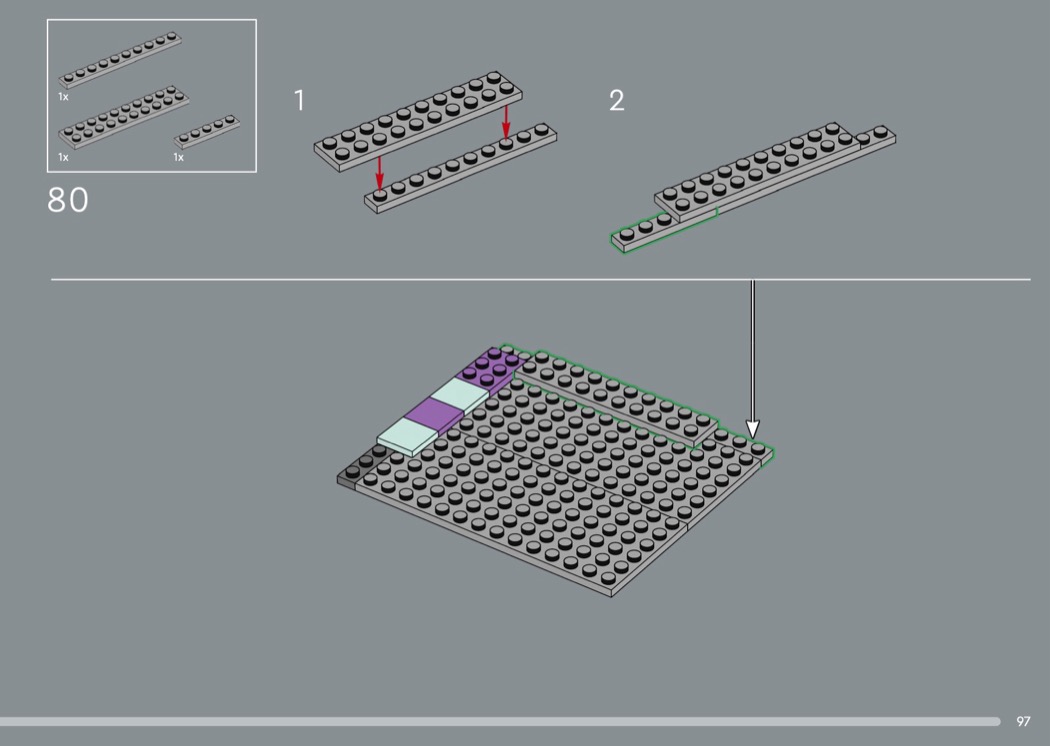 1x
1x
1x

80

1

2

97