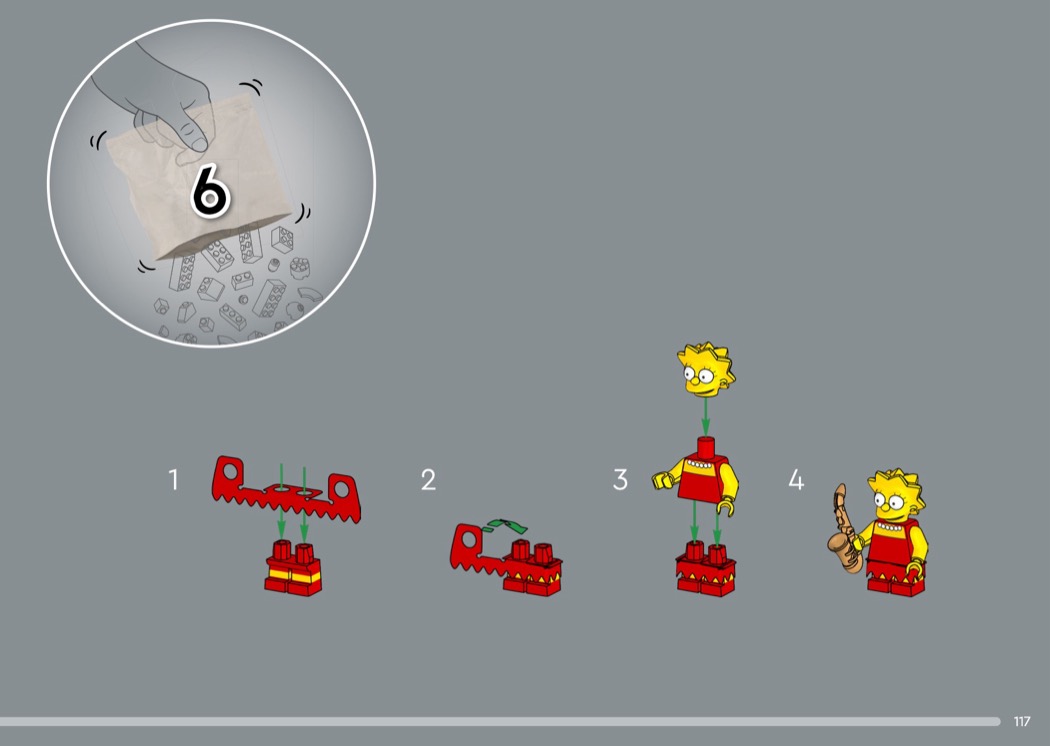 6

1

2

3

4

117