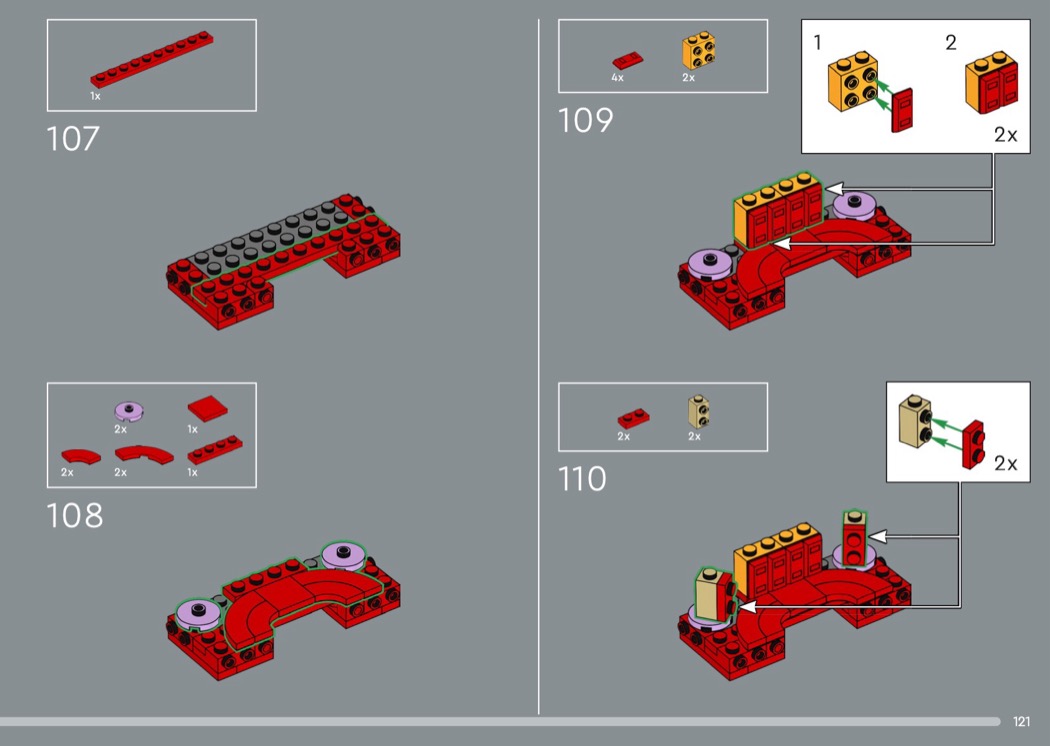 1x

107

2x
1x
2x
2x
1x

108

4x
2x

109

1
2
2x

2x
2x

110

2x

121