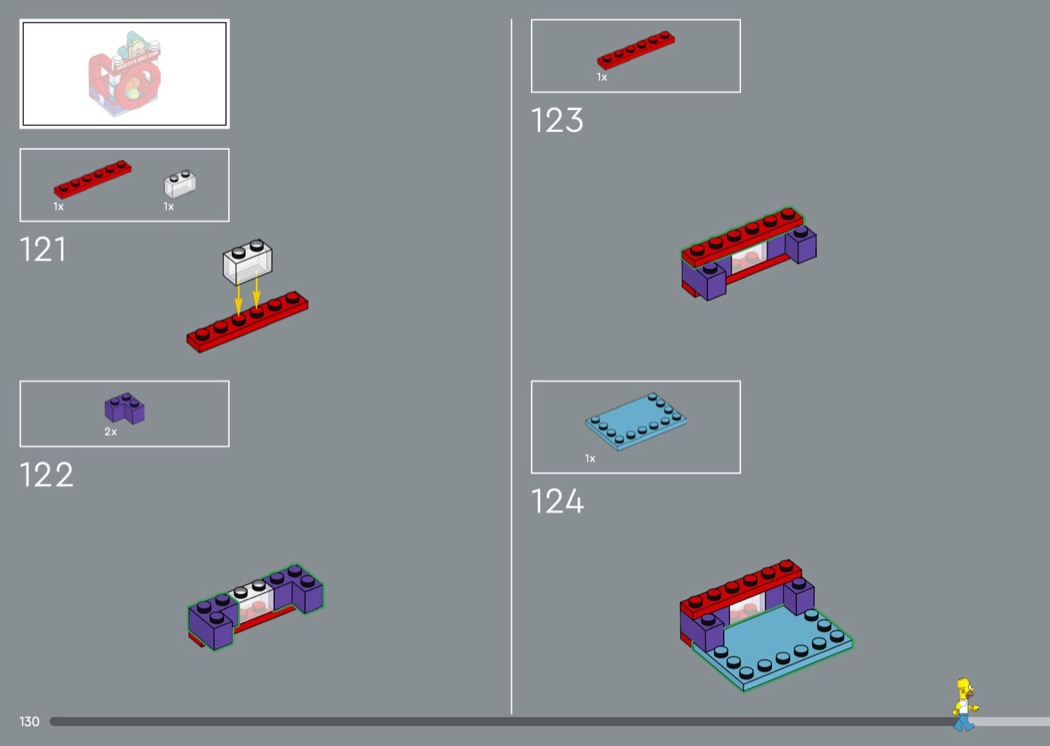 1x 1x
121

2x
122

1x
123

1x
124

130