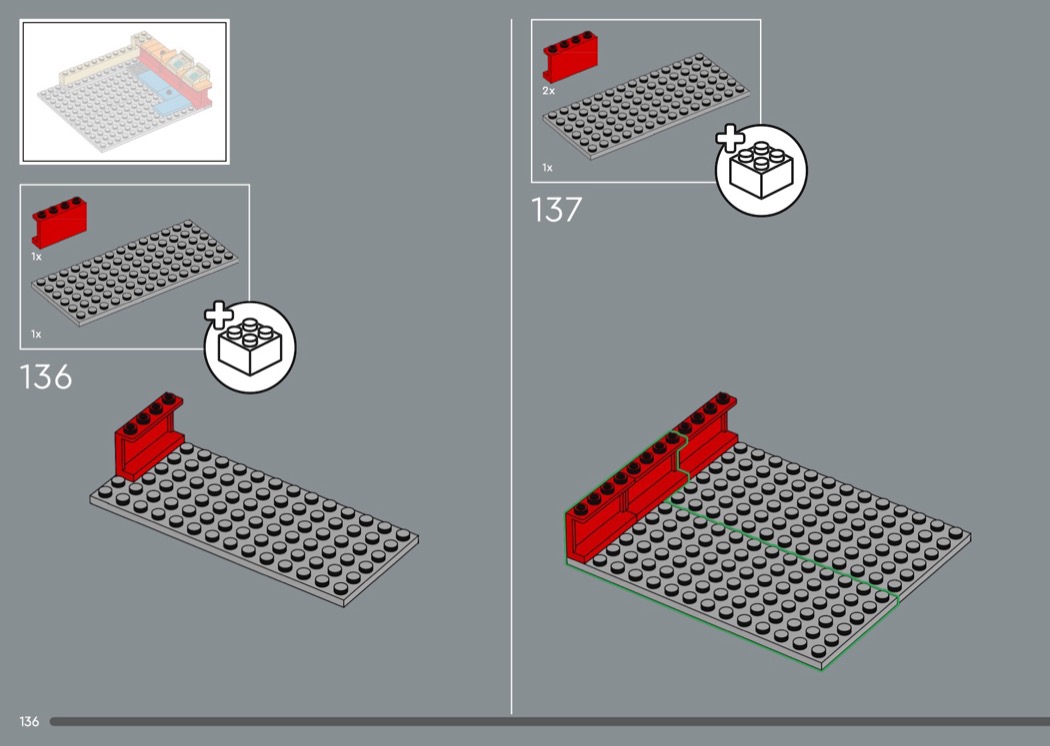 1x

1x

136

2x

1x

137

136