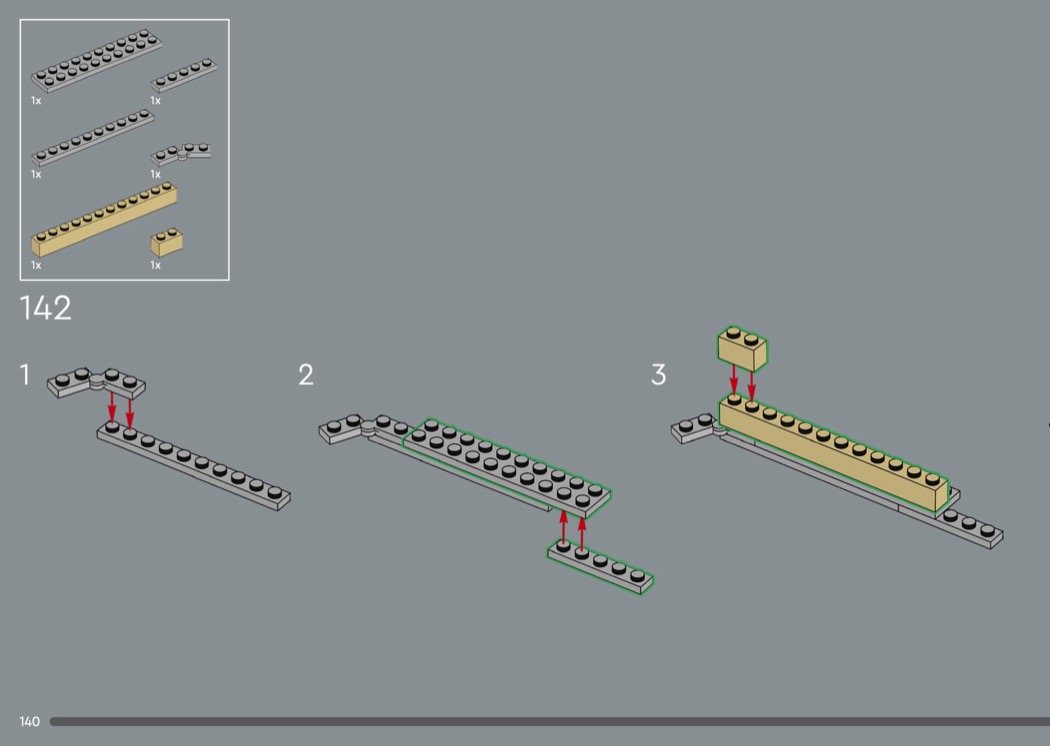 1x
1x
1x
1x
1x
1x

142

1

2

3

140