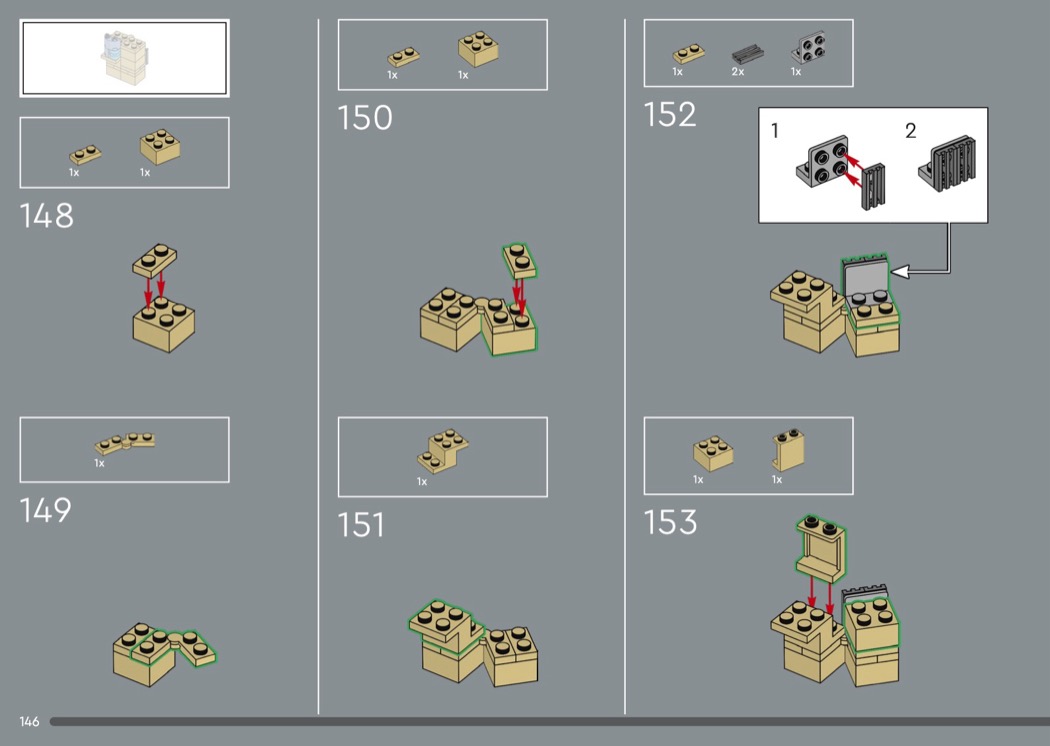 1x 1x

148

1x

149

1x 1x

150

1x

151

1x 2x 1x

152

1 2

1x 1x

153

146