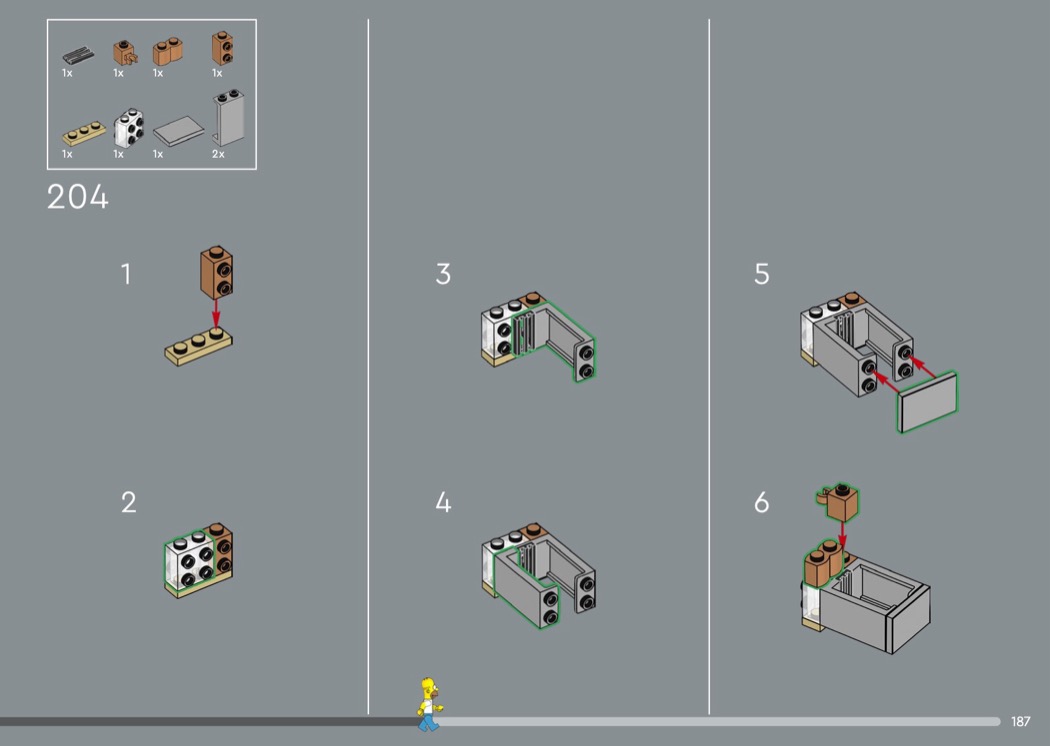 1x 1x 1x 1x
1x 1x 1x 2x

204

1

2

3

4

5

6

187