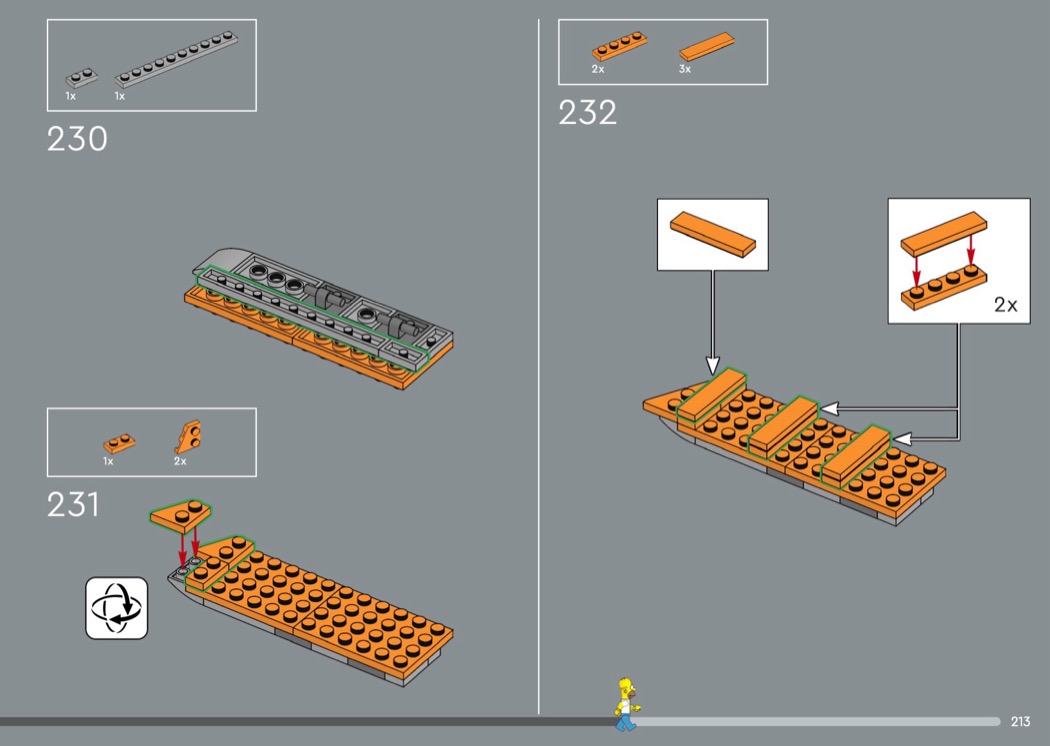 1x 1x

230

1x 2x

231

2x 3x

232

2x

213