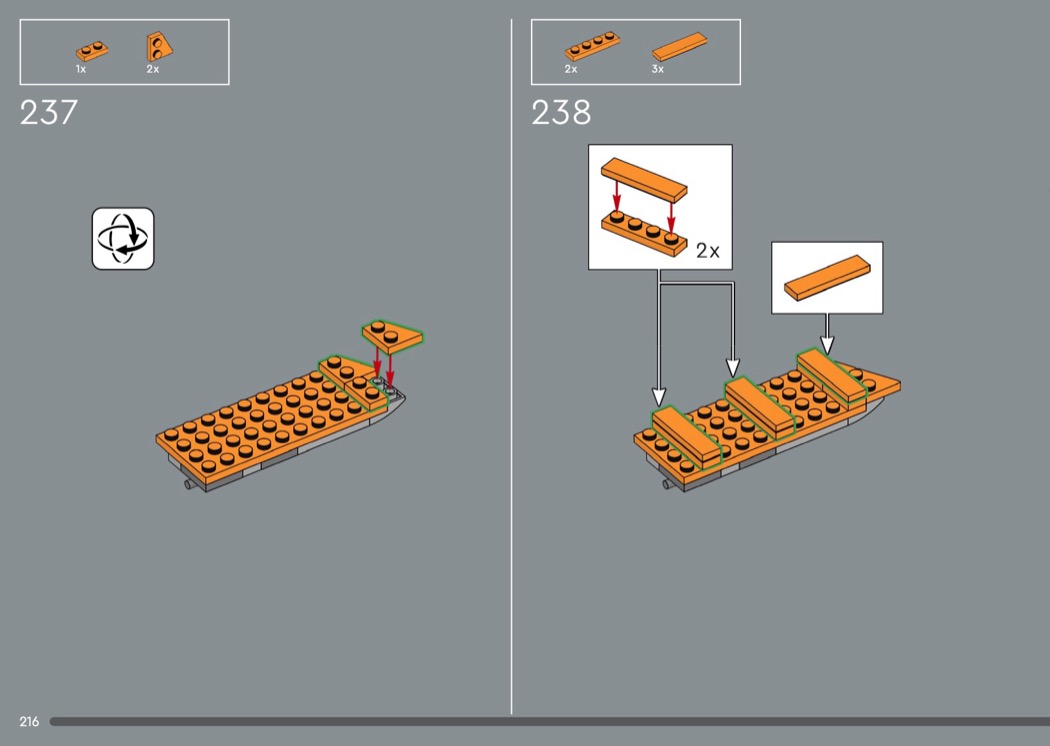 1x 2x

237

2x 3x

238

2x

216