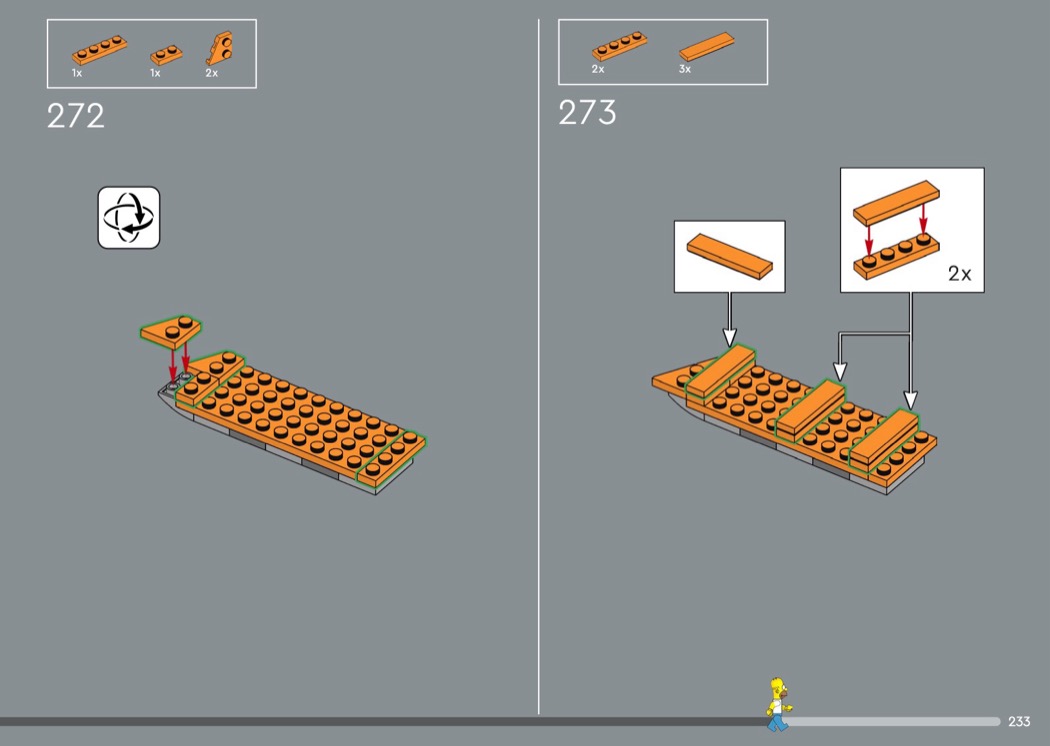 1x 1x 2x

272

2x 3x

273

2x

233