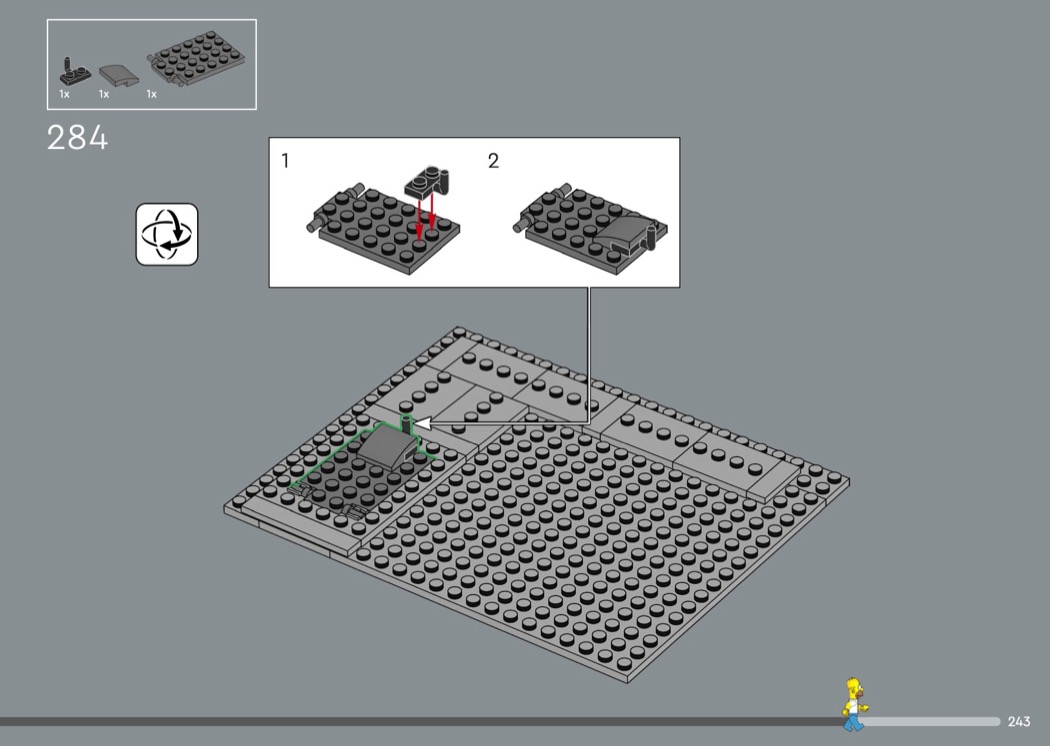 1x 1x 1x

284

1

2

243