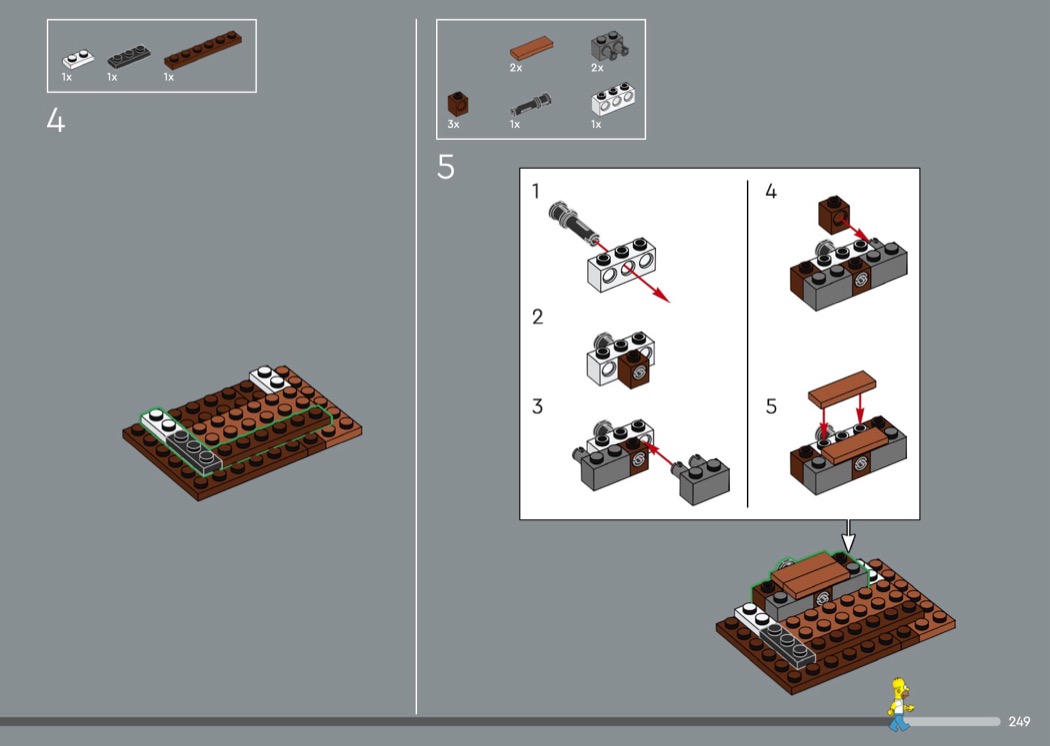 1x 1x 1x

4

2x 2x
3x 1x 1x

5

1

2

3

4

5

249